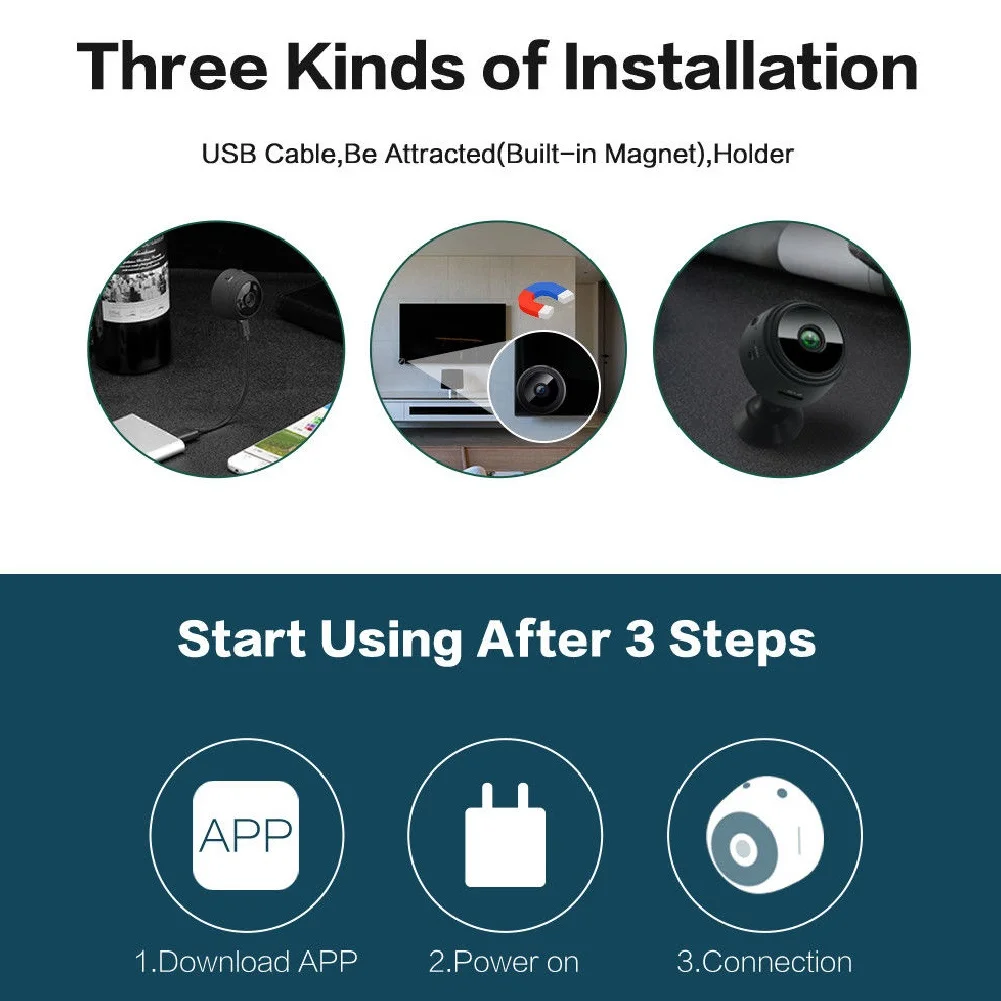 Three Kinds of Installation

USB Cable,Be Attracted(Built-in Magnet),Holder

Start Using After 3 Steps

APP

1.Download APP

2.Power on

3.Connection