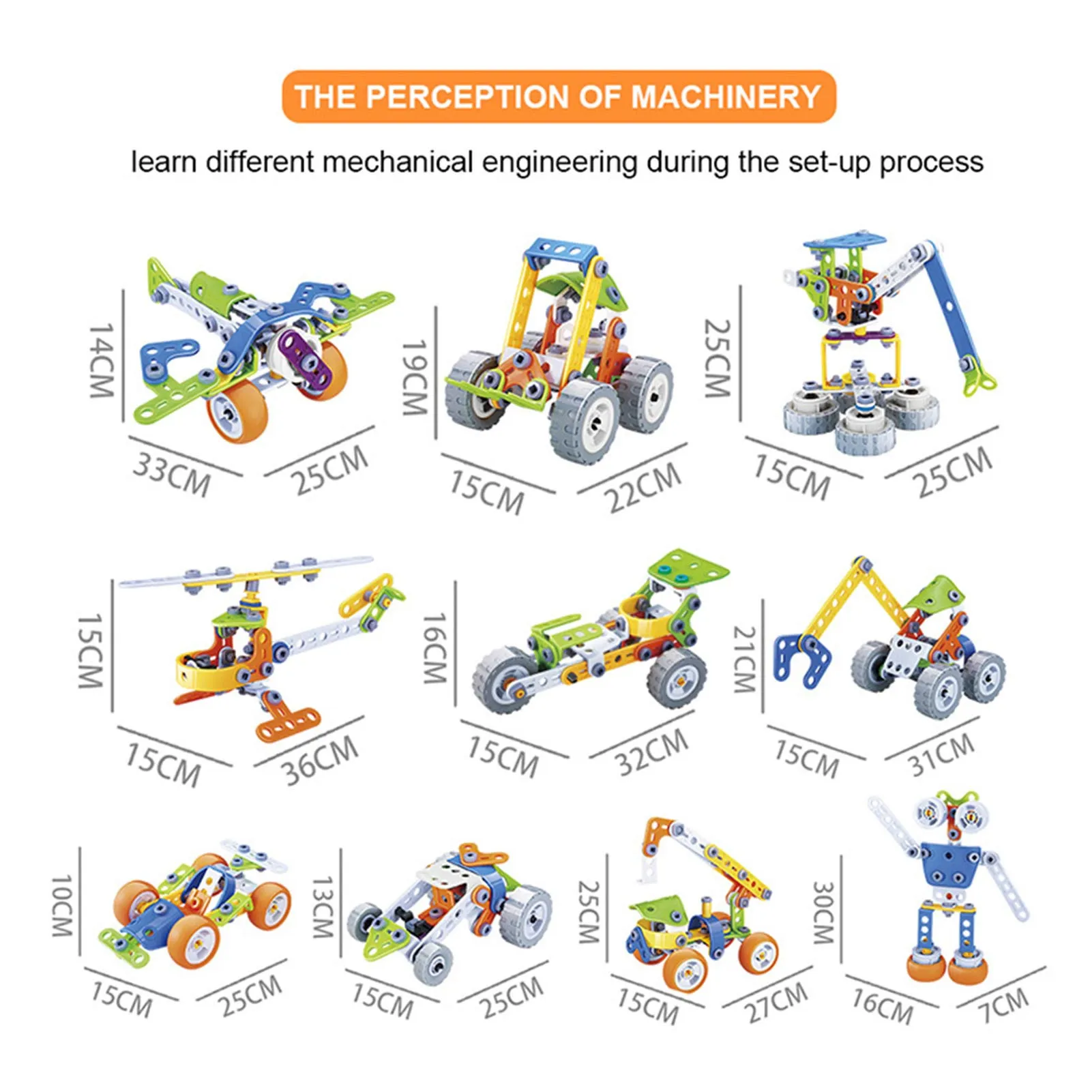 THE PERCEPTION OF MACHINERY

learn different mechanical engineering during the set-up process

14CM
33CM
25CM

19CM
15CM
22CM

25CM
15CM
25CM

15CM
15CM
36CM

16CM
15CM
32CM

21CM
15CM
31CM

10CM
15CM
25CM

13CM
15CM
25CM

25CM
15CM
27CM

30CM
16CM
7CM