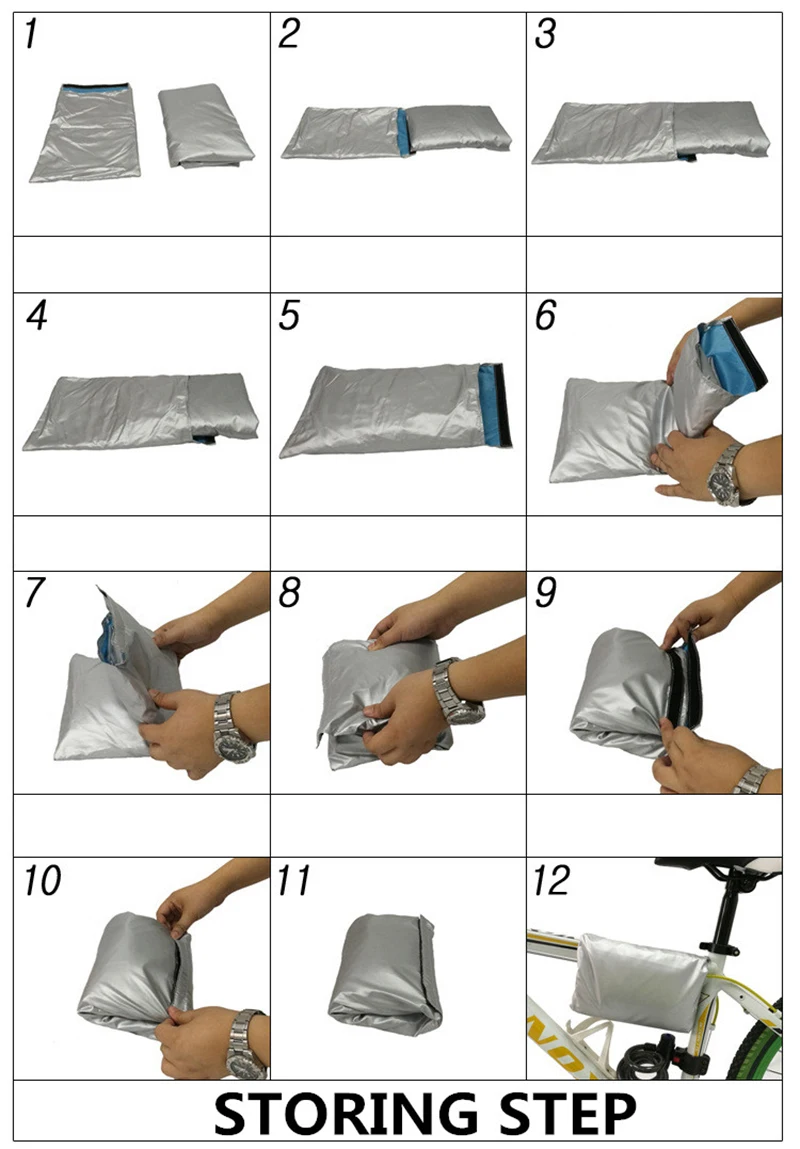 1

2

3

4

5

6

7

8

9

10

11

12

STORING STEP