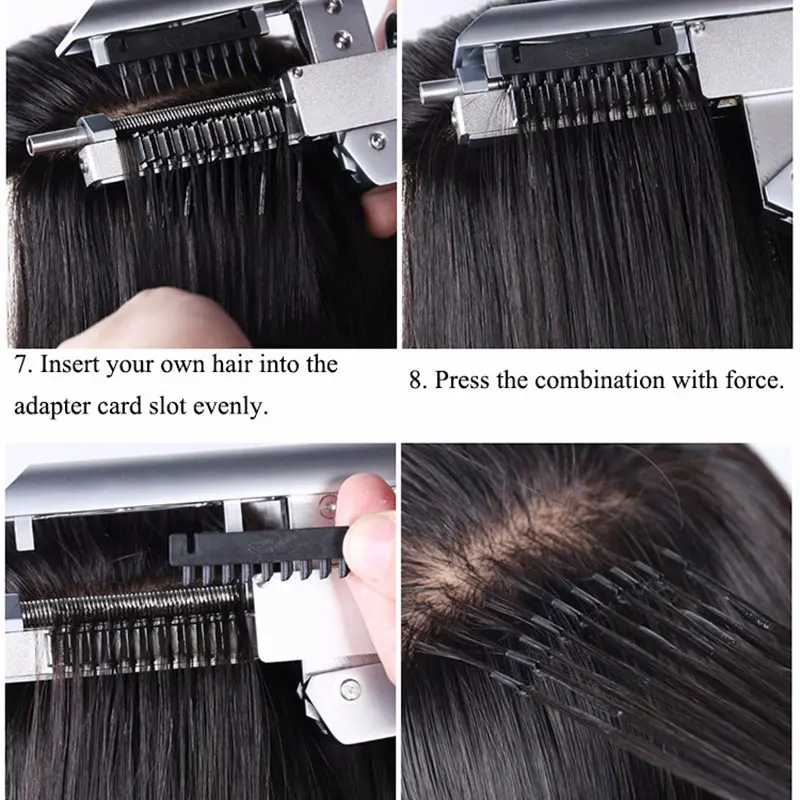 7. Insert your own hair into the adapter card slot evenly.

8. Press the combination with force.