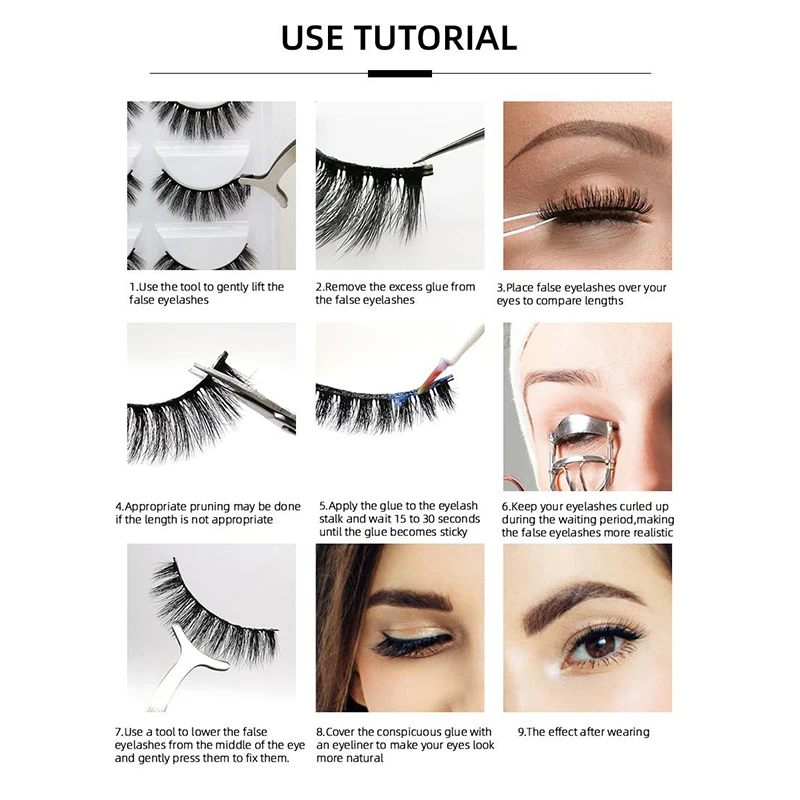 USE TUTORIAL

1.Use the tool to gently lift the false eyelashes

2.Remove the excess glue from the false eyelashes

3.Place false eyelashes over your eyes to compare lengths

4.Appropriate pruning may be done if the length is not appropriate

5.Apply the glue to the eyelash stalk and wait 15 to 30 seconds until the glue becomes sticky

6.Keep your eyelashes curled up during the waiting period,making the false eyelashes more realistic

7.Use a tool to lower the false eyelashes from the middle of the eye and gently press them to fix them.

8.Cover the conspicuous glue with an eyeliner to make your eyes look more natural

9.The effect after wearing