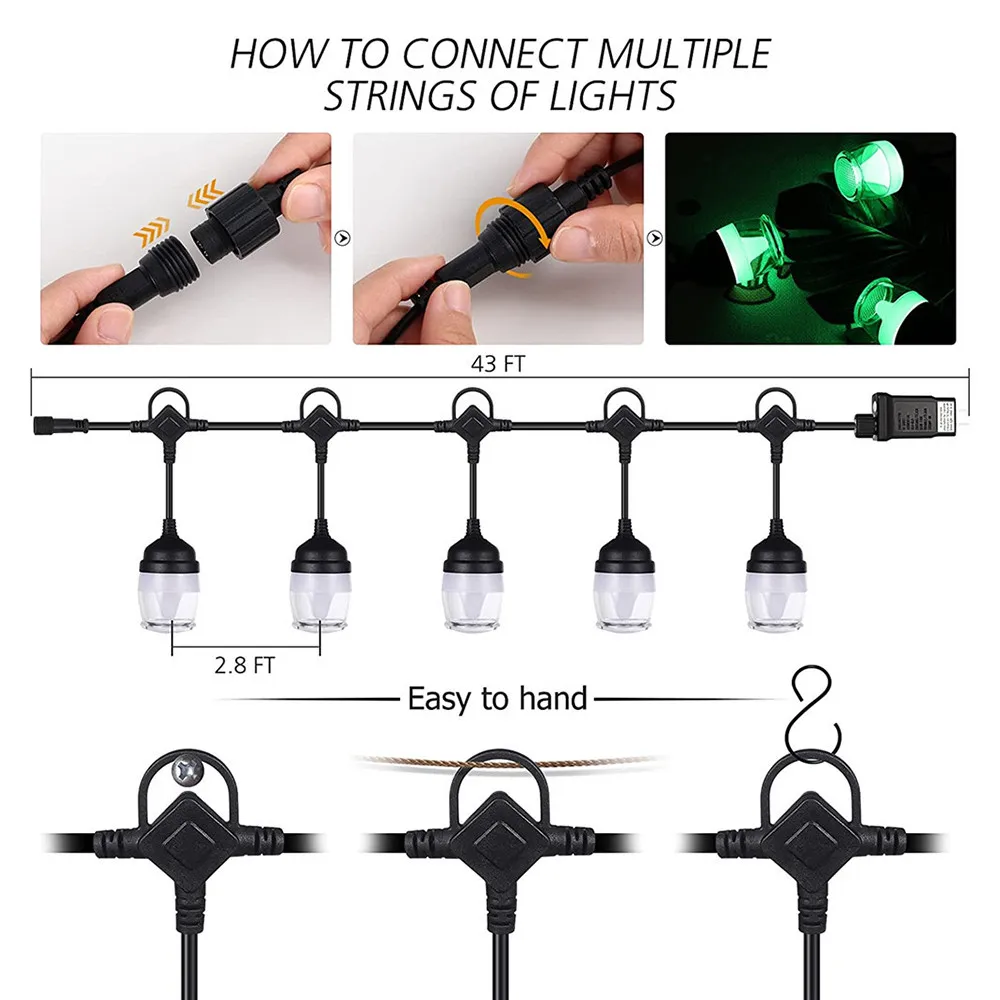 HOW TO CONNECT MULTIPLE STRINGS OF LIGHTS

43 FT

2.8 FT

Easy to hand