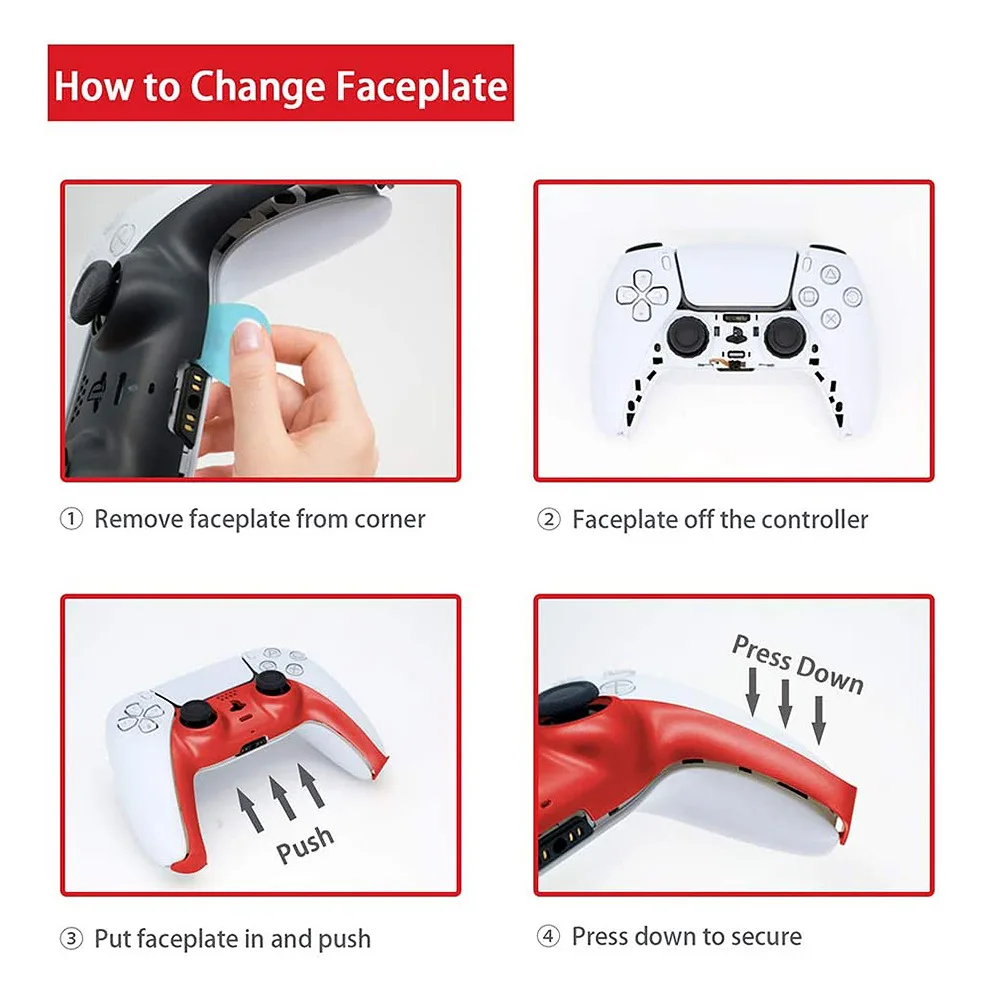 How to Change Faceplate

① Remove faceplate from corner

② Faceplate off the controller

Push

③ Put faceplate in and push

Press Down

④ Press down to secure