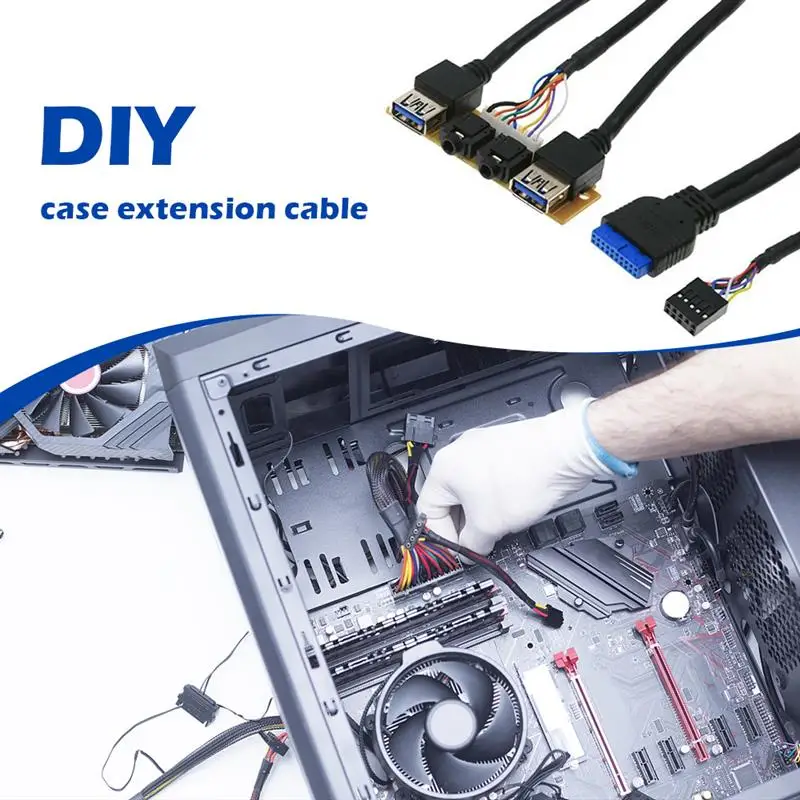 DIY

case extension cable