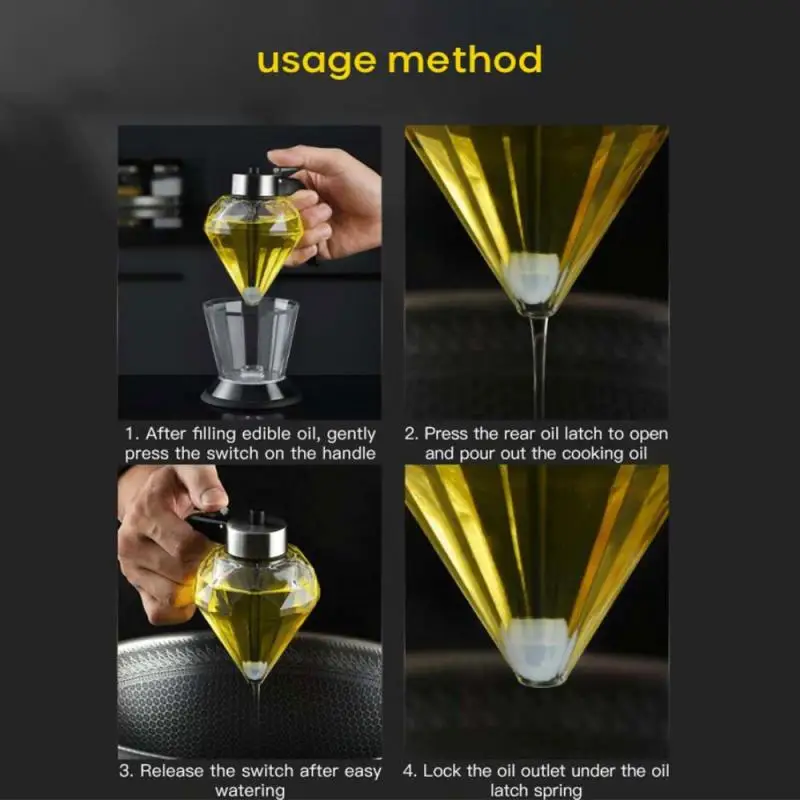 usage method

1. After filling edible oil, gently press the switch on the handle

2. Press the rear oil latch to open and pour out the cooking oil

3. Release the switch after easy watering

4. Lock the oil outlet under the oil latch spring