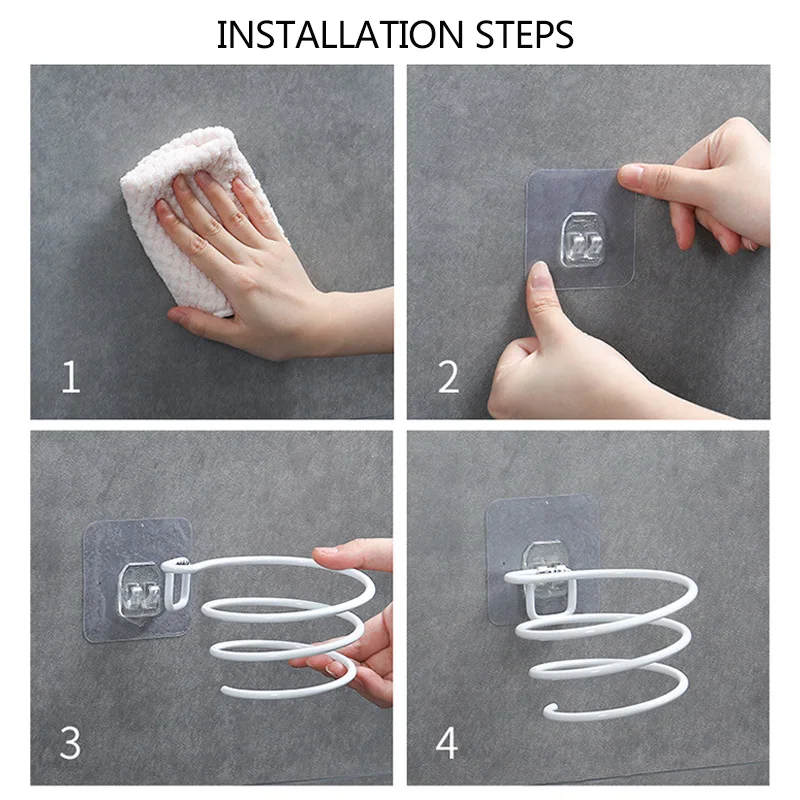 INSTALLATION STEPS

1

2

3

4