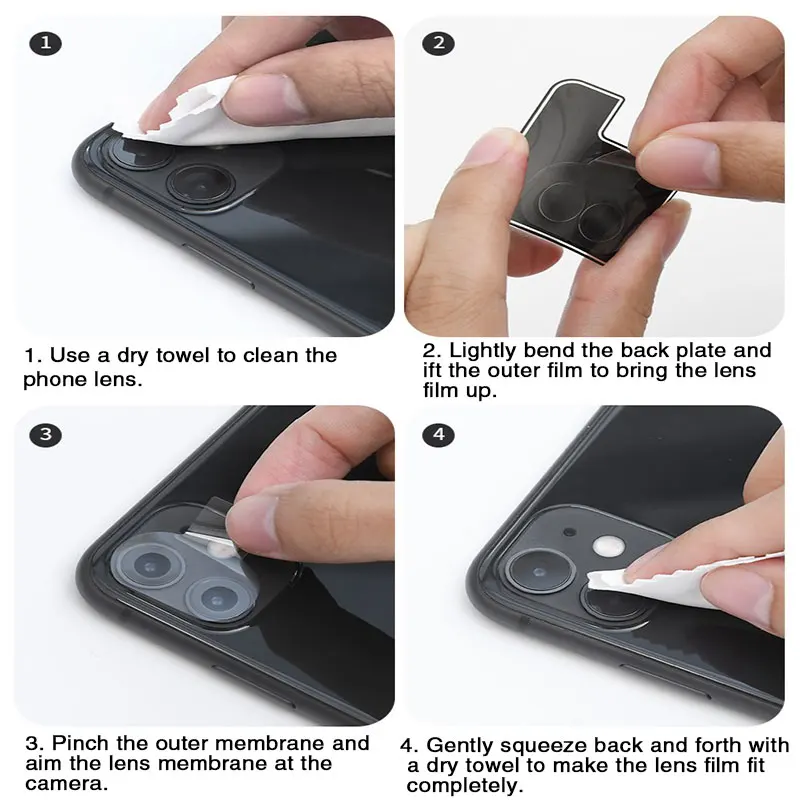 1

1. Use a dry towel to clean the phone lens.

2

2. Lightly bend the back plate and ift the outer film to bring the lens film up.

3

3. Pinch the outer membrane and aim the lens membrane at the camera.

4

4. Gently squeeze back and forth with a dry towel to make the lens film fit completely.