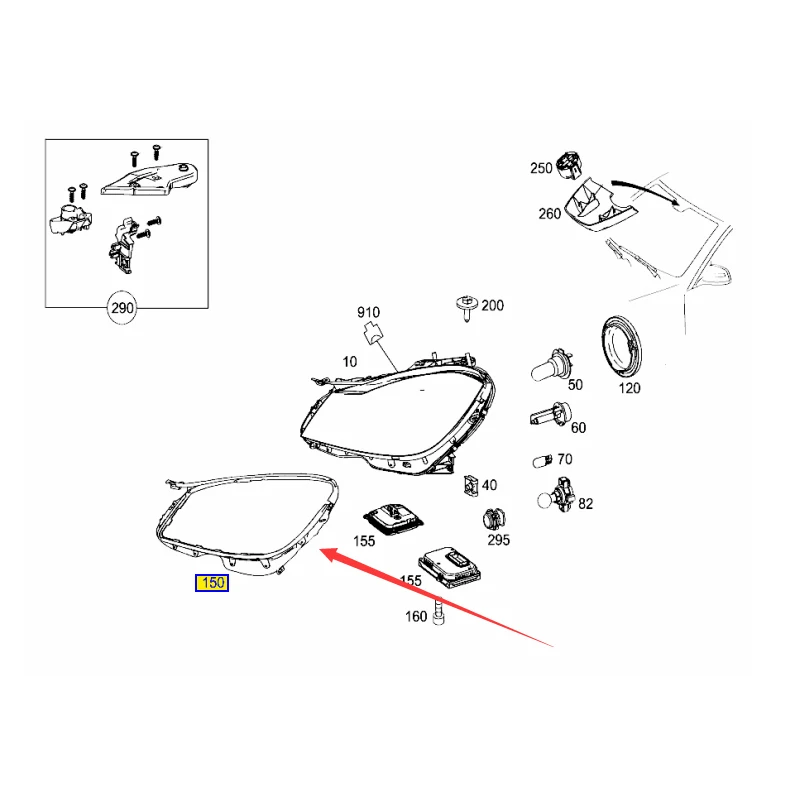 290

250

260

910

200

10

50

120

60

70

40

82

155

295

155

150

160