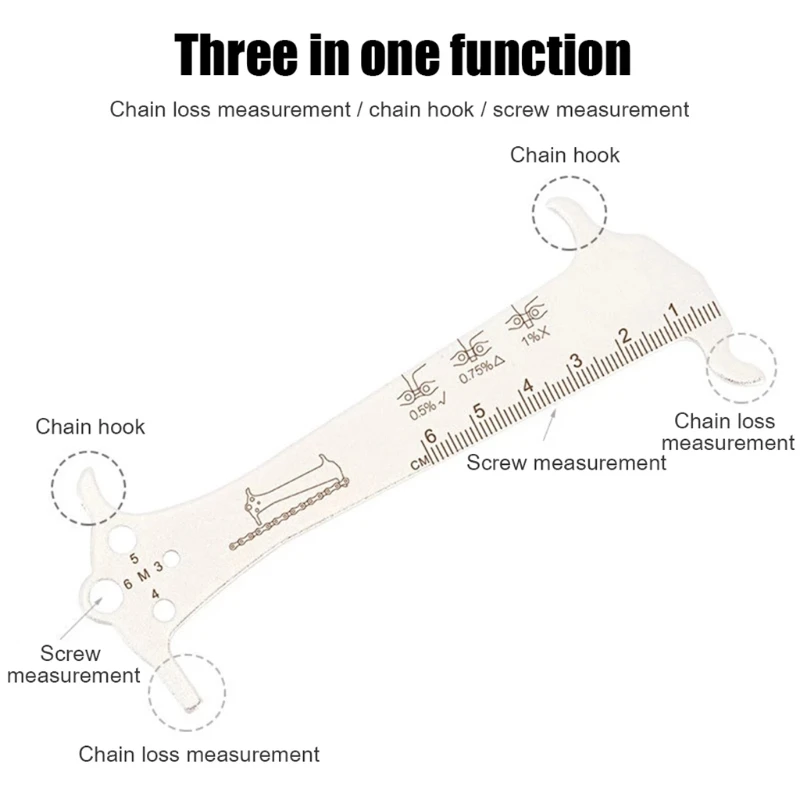 Three in one function

Chain loss measurement / chain hook / screw measurement

Chain hook

1%X
0.75%△
0.5%√
1
2
3
4
5
6
CM

Chain loss measurement

Screw measurement

Chain hook

5
6 M 3
4

Screw measurement

Chain loss measurement