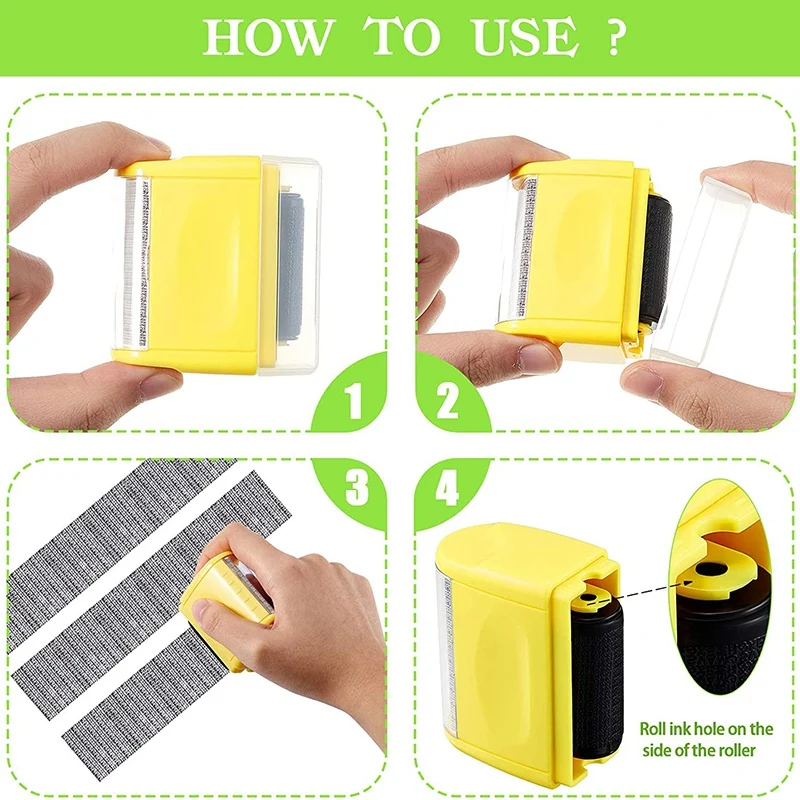 HOW TO USE ?

1

2

3

4

Roll ink hole on the side of the roller