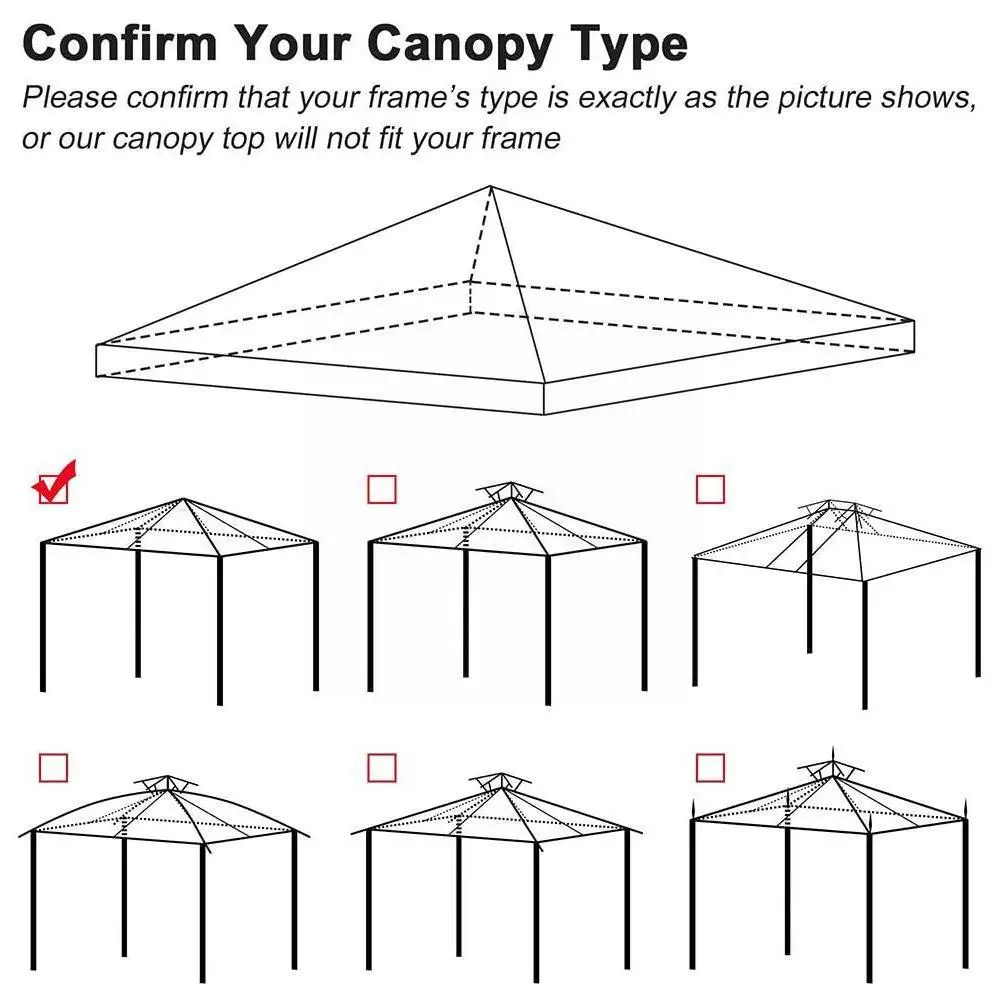 Confirm Your Canopy Type

Please confirm that your frame's type is exactly as the picture shows, or our canopy top will not fit your frame