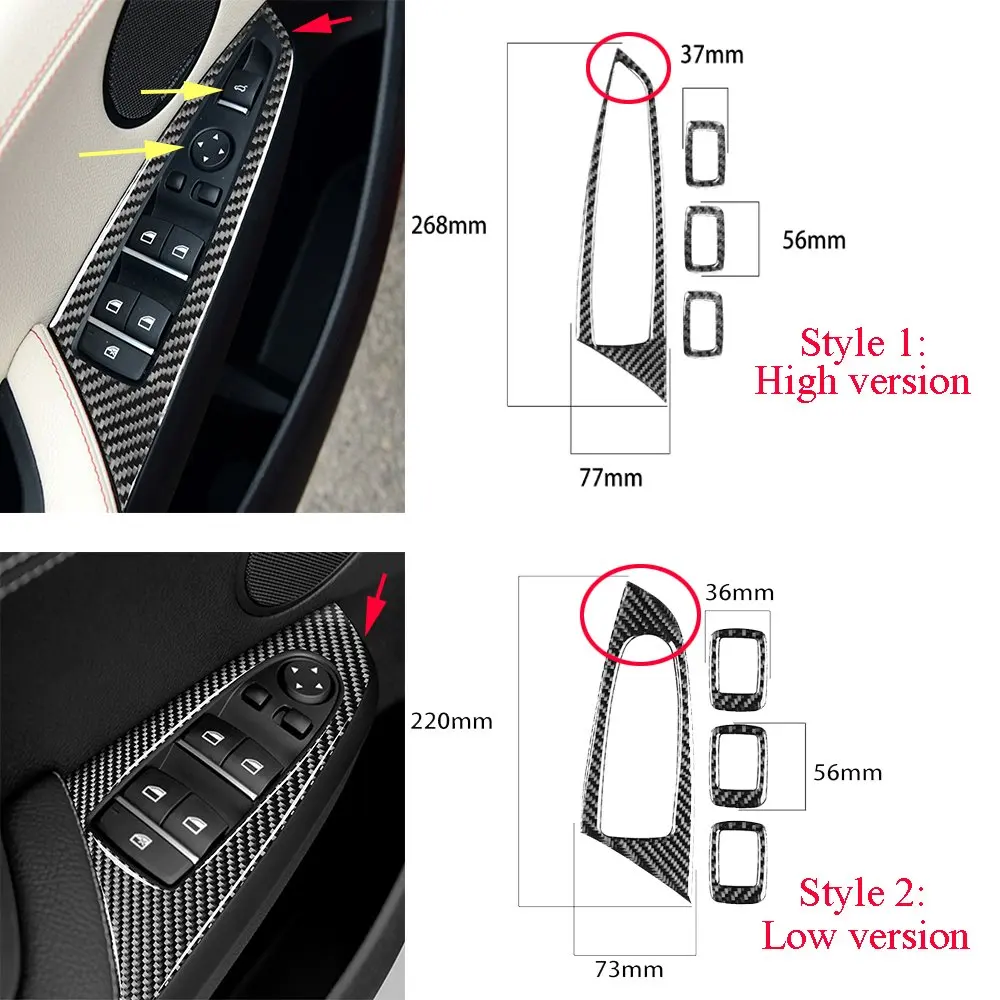 37mm
268mm
56mm
Style 1:
High version
77mm

36mm
220mm
56mm
Style 2:
Low version
73mm