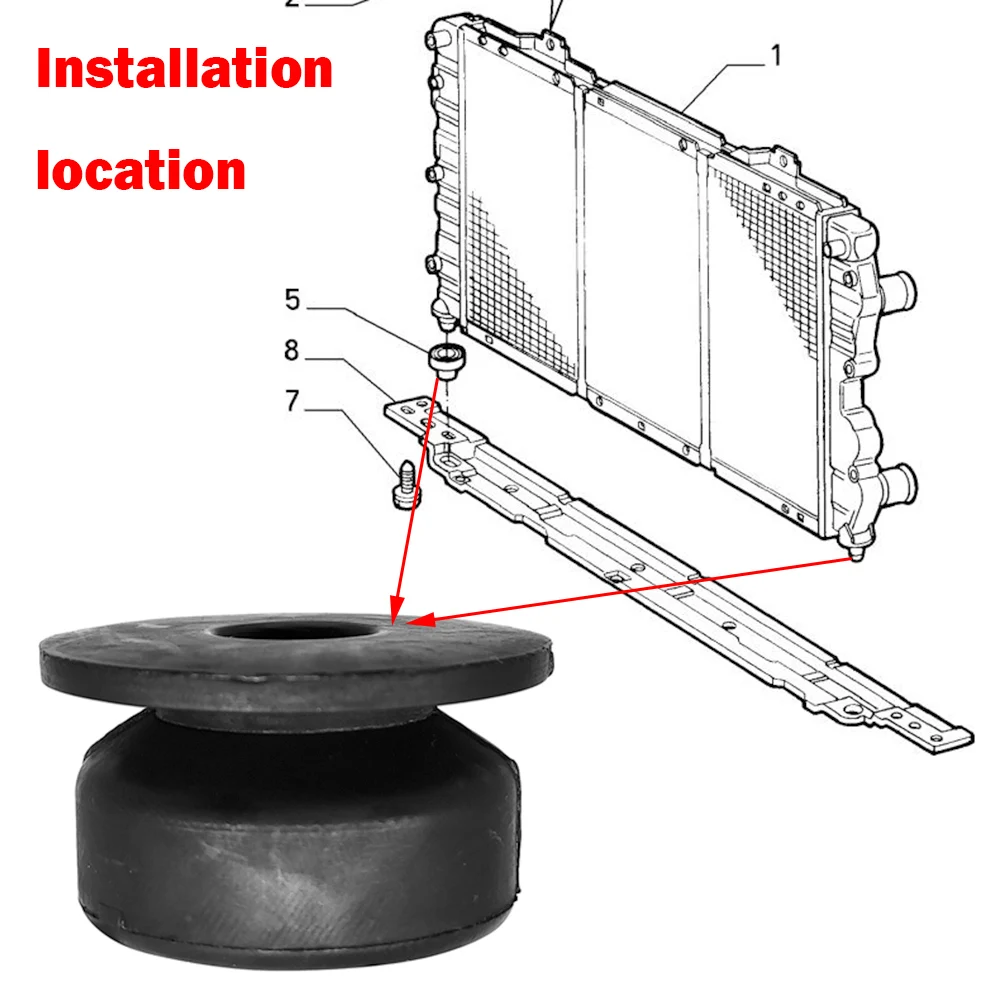 Installation location

2

1

5

8

7