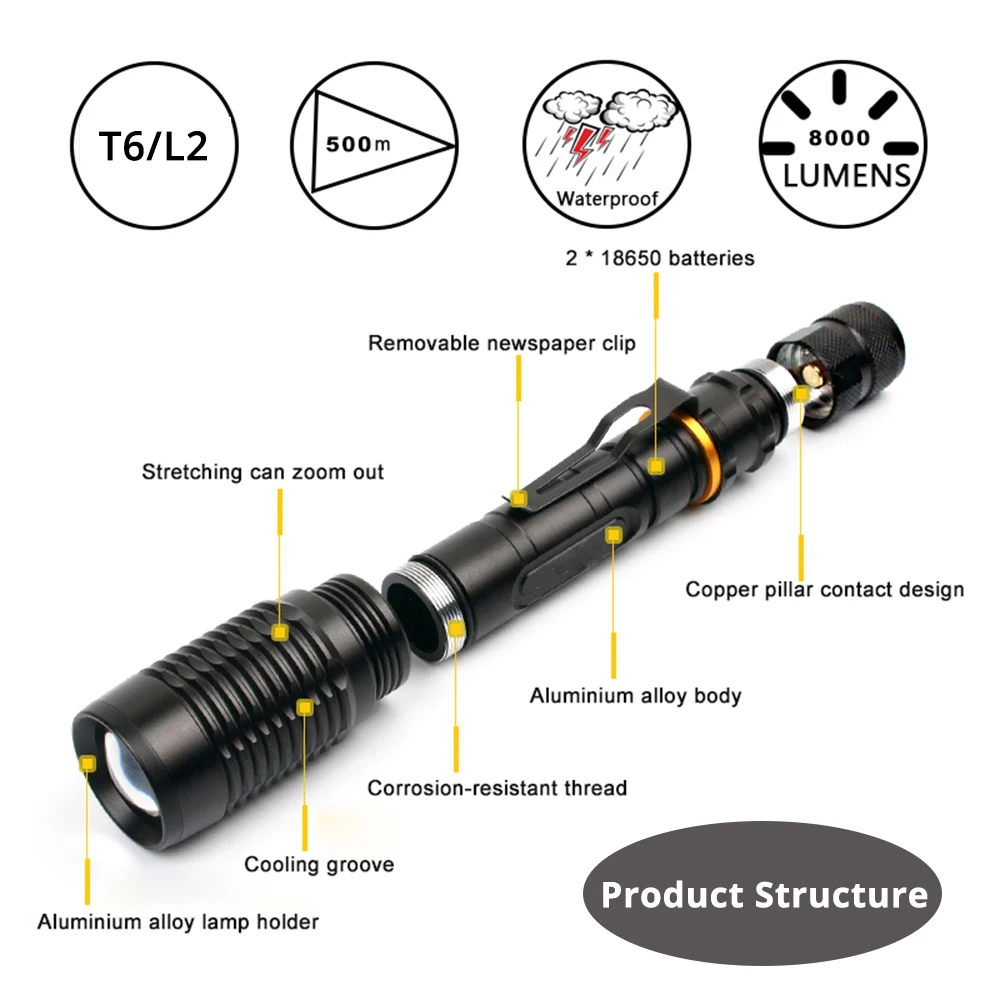 T6/L2

500m

Waterproof

8000 LUMENS

2 * 18650 batteries

Removable newspaper clip

Stretching can zoom out

Copper pillar contact design

Aluminium alloy body

Corrosion-resistant thread

Cooling groove

Aluminium alloy lamp holder

Product Structure