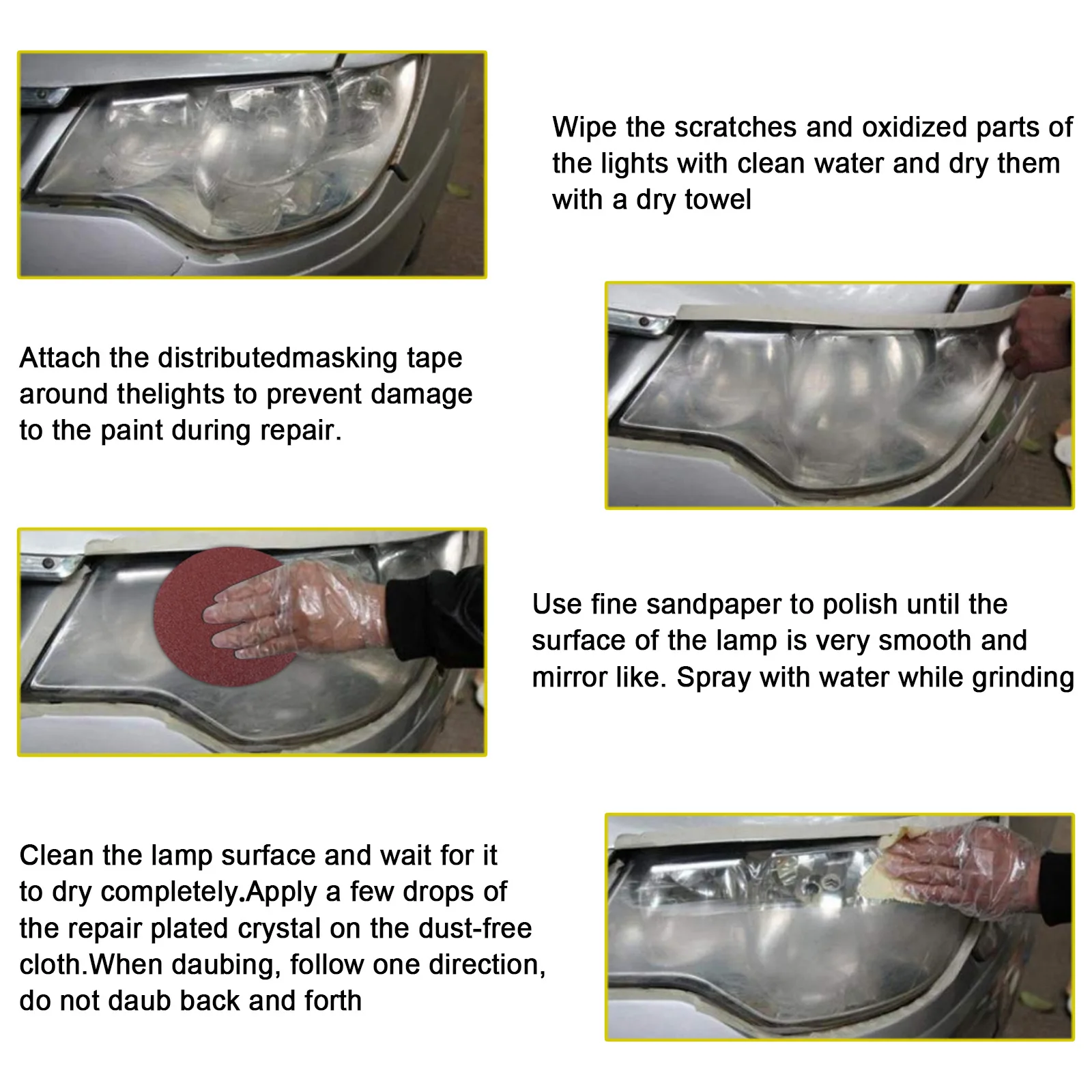 Wipe the scratches and oxidized parts of the lights with clean water and dry them with a dry towel

Attach the distributedmasking tape around thelights to prevent damage to the paint during repair.

Use fine sandpaper to polish until the surface of the lamp is very smooth and mirror like. Spray with water while grinding

Clean the lamp surface and wait for it to dry completely.Apply a few drops of the repair plated crystal on the dust-free cloth.When daubing, follow one direction, do not daub back and forth