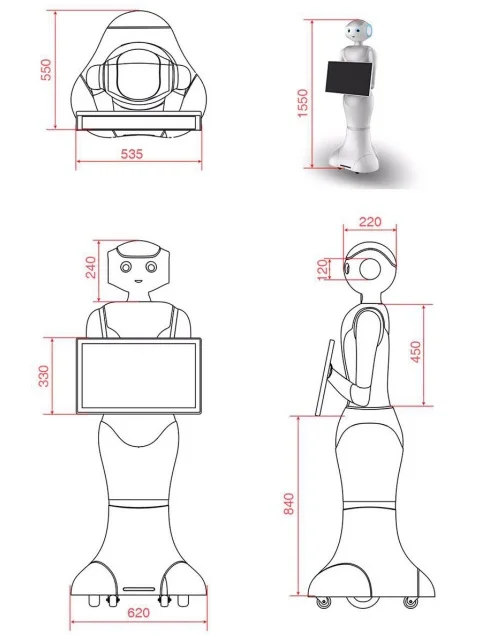 550
535
1550
240
330
620
220
120
450
840