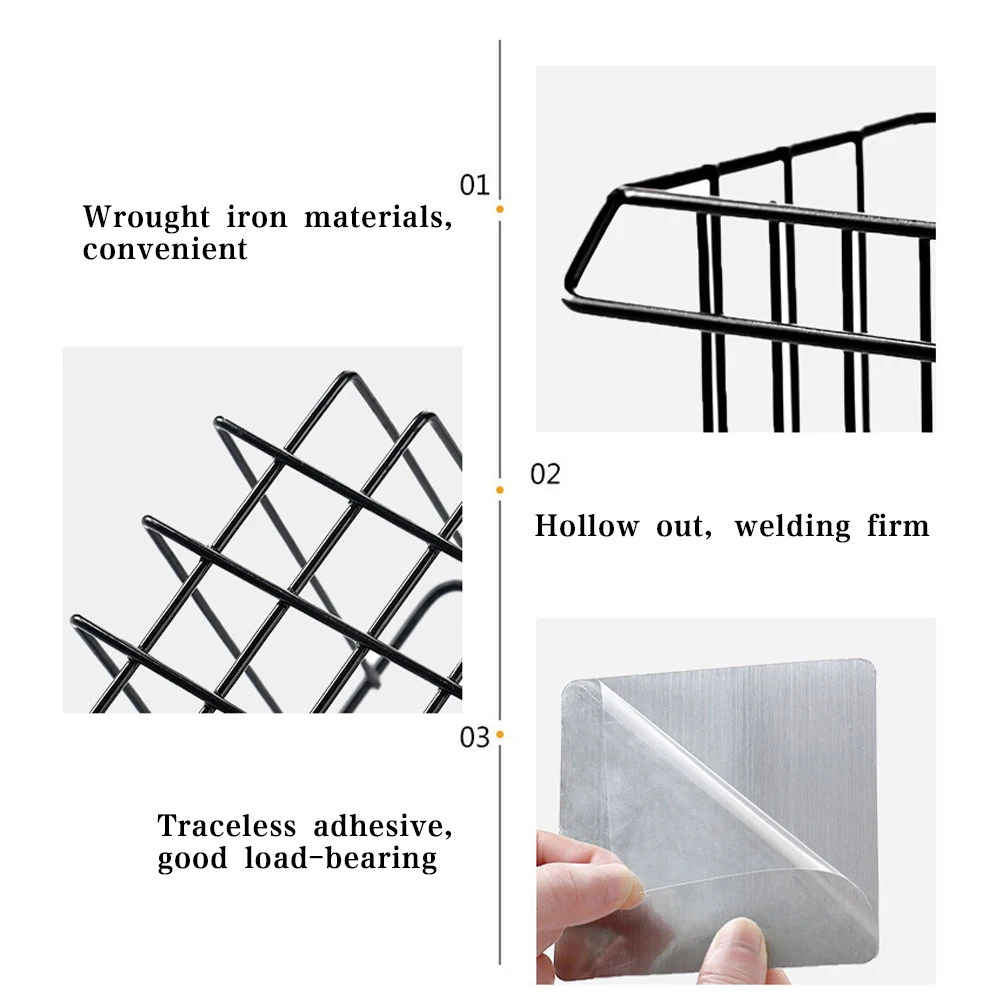 01

Wrought iron materials, convenient

02

Hollow out, welding firm

03

Traceless adhesive, good load-bearing