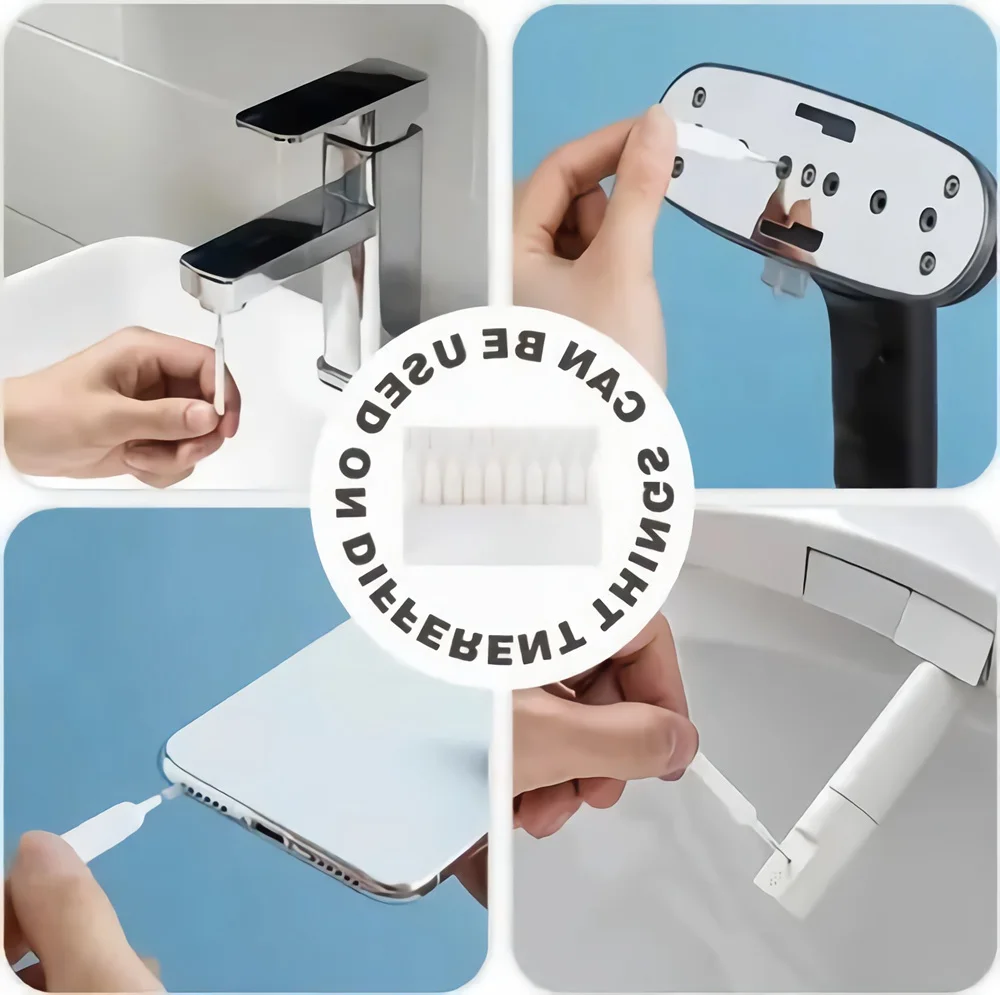 CAN BE USED ON DIFFERENT THINGS