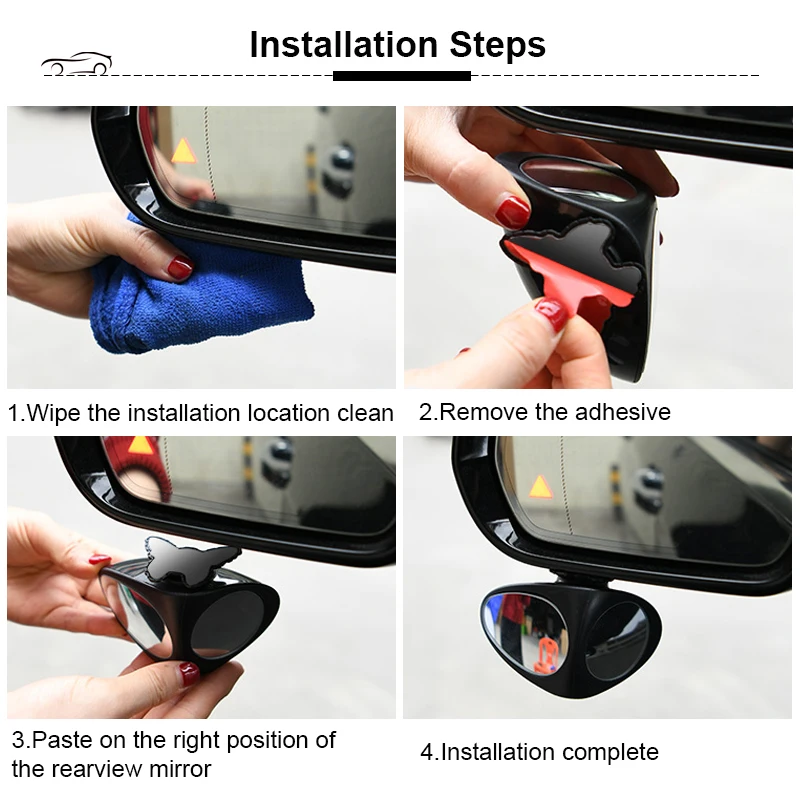 Installation Steps

1.Wipe the installation location clean

2.Remove the adhesive

3.Paste on the right position of the rearview mirror

4.Installation complete