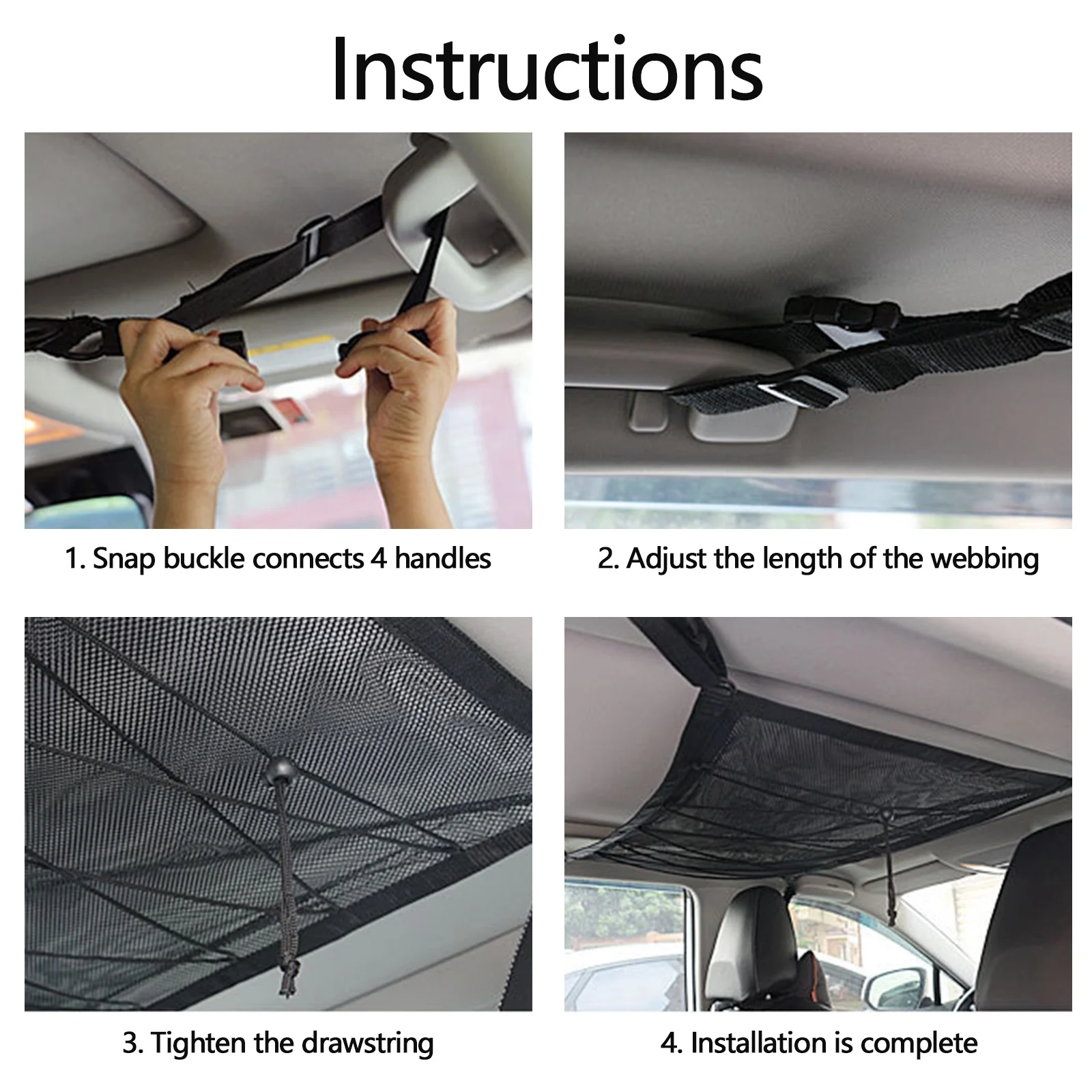 Instructions

1. Snap buckle connects 4 handles

2. Adjust the length of the webbing

3. Tighten the drawstring

4. Installation is complete