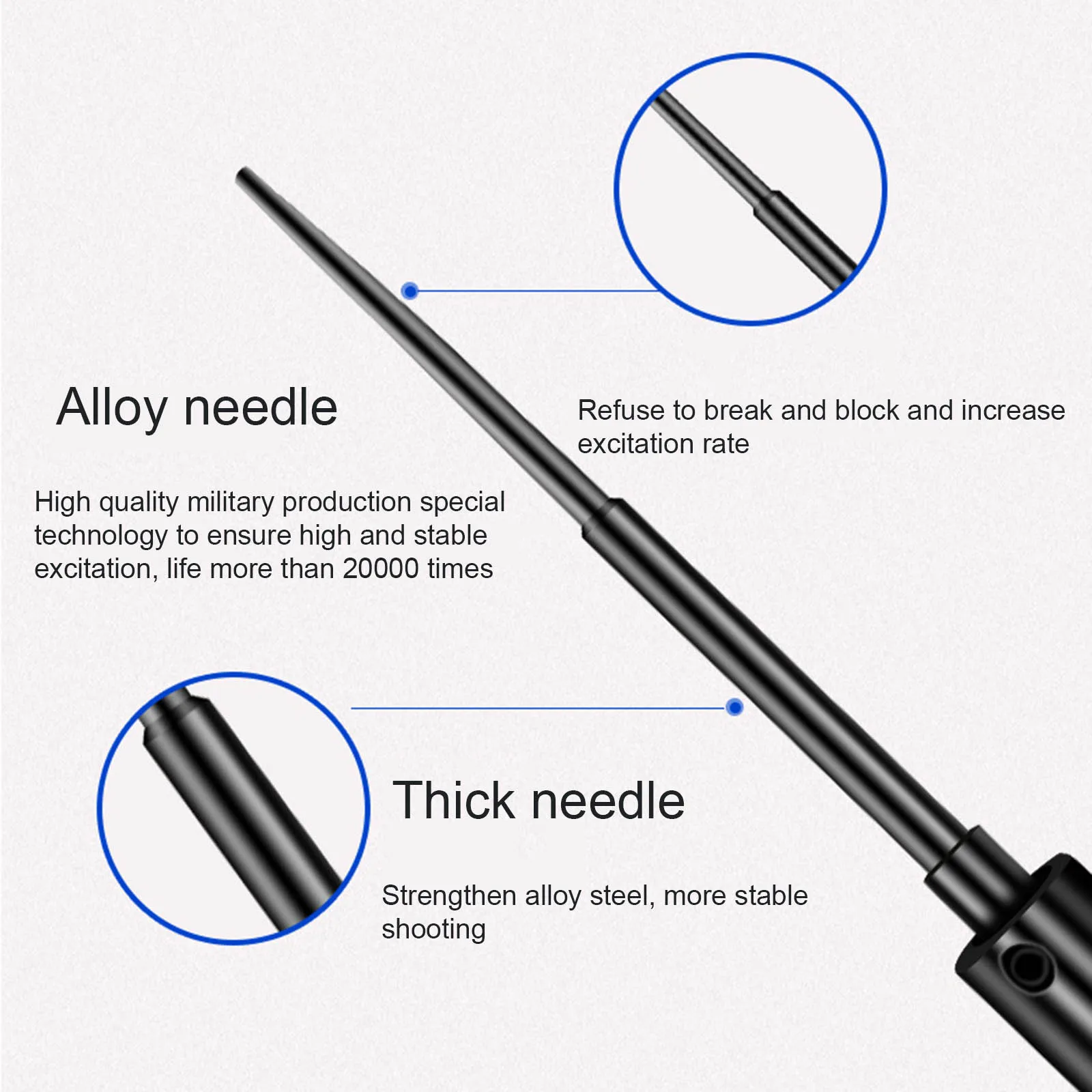 Alloy needle

Refuse to break and block and increase excitation rate

High quality military production special technology to ensure high and stable excitation, life more than 20000 times

Thick needle

Strengthen alloy steel, more stable shooting