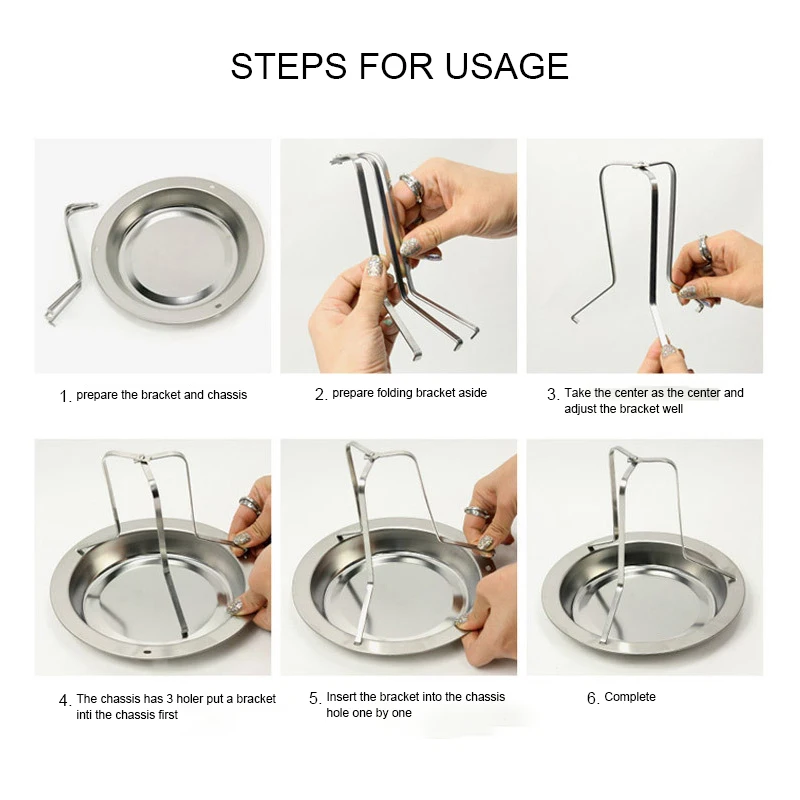 STEPS FOR USAGE

1. prepare the bracket and chassis

2. prepare folding bracket aside

3. Take the center as the center and adjust the bracket well

4. The chassis has 3 holer put a bracket inti the chassis first

5. Insert the bracket into the chassis hole one by one

6. Complete