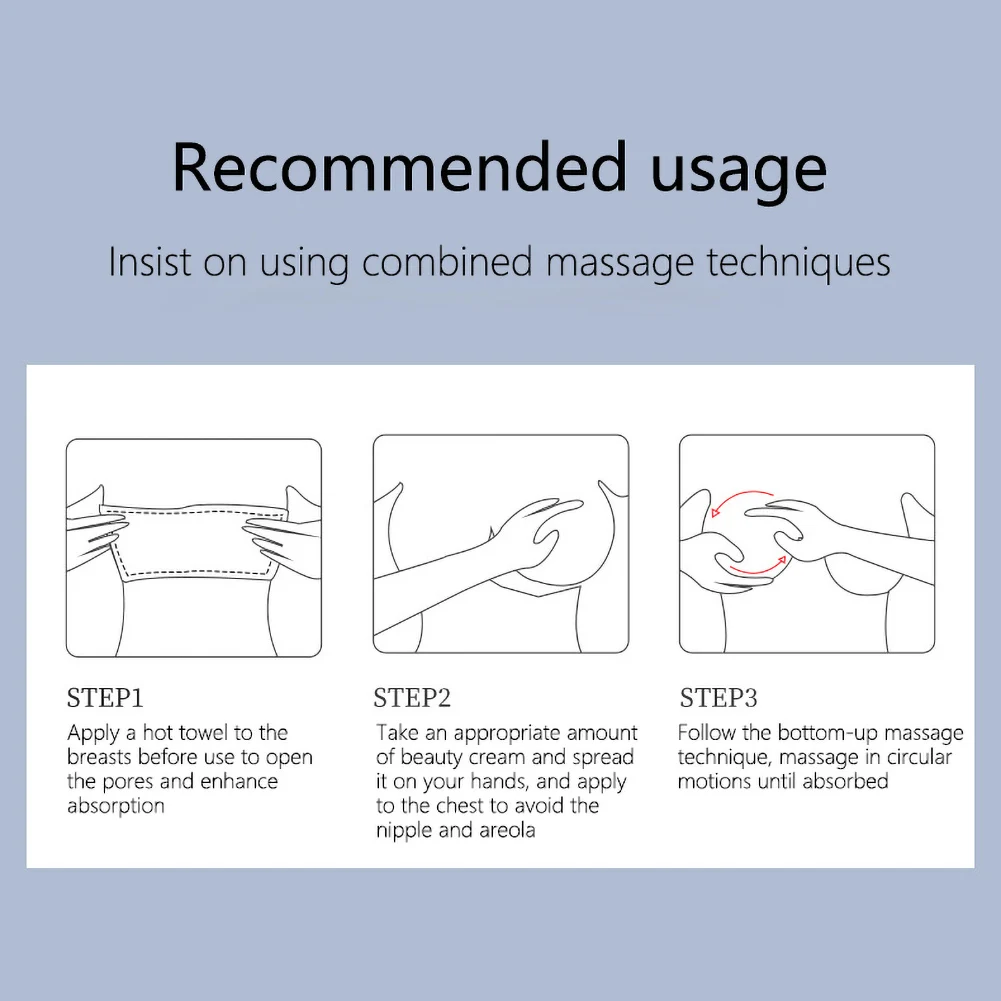 Recommended usage

Insist on using combined massage techniques

STEP1
Apply a hot towel to the breasts before use to open the pores and enhance absorption

STEP2
Take an appropriate amount of beauty cream and spread it on your hands, and apply to the chest to avoid the nipple and areola

STEP3
Follow the bottom-up massage technique, massage in circular motions until absorbed