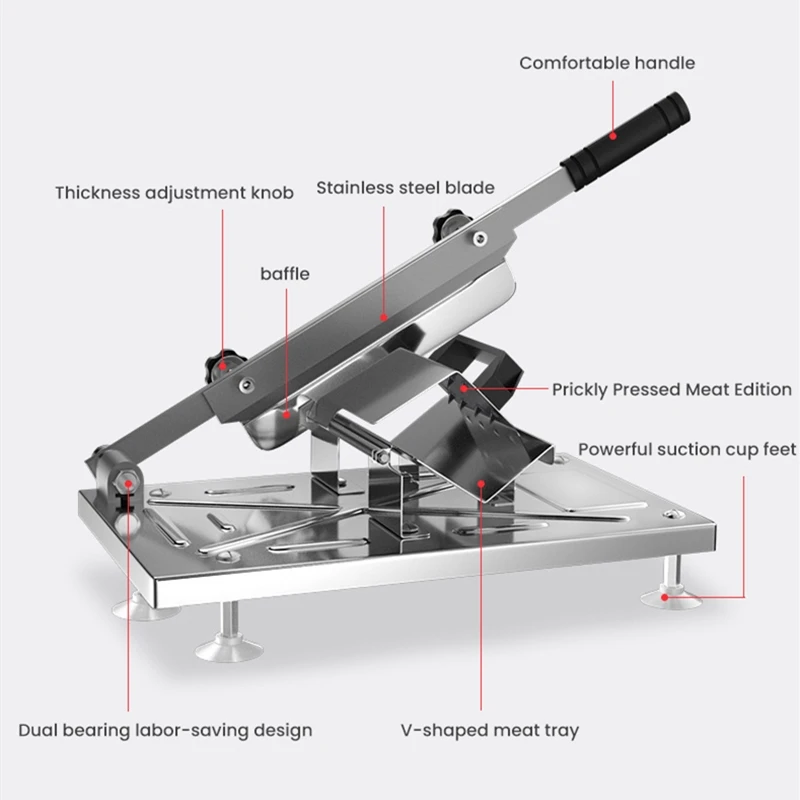 Comfortable handle

Thickness adjustment knob

Stainless steel blade

baffle

Prickly Pressed Meat Edition

Powerful suction cup feet

Dual bearing labor-saving design

V-shaped meat tray