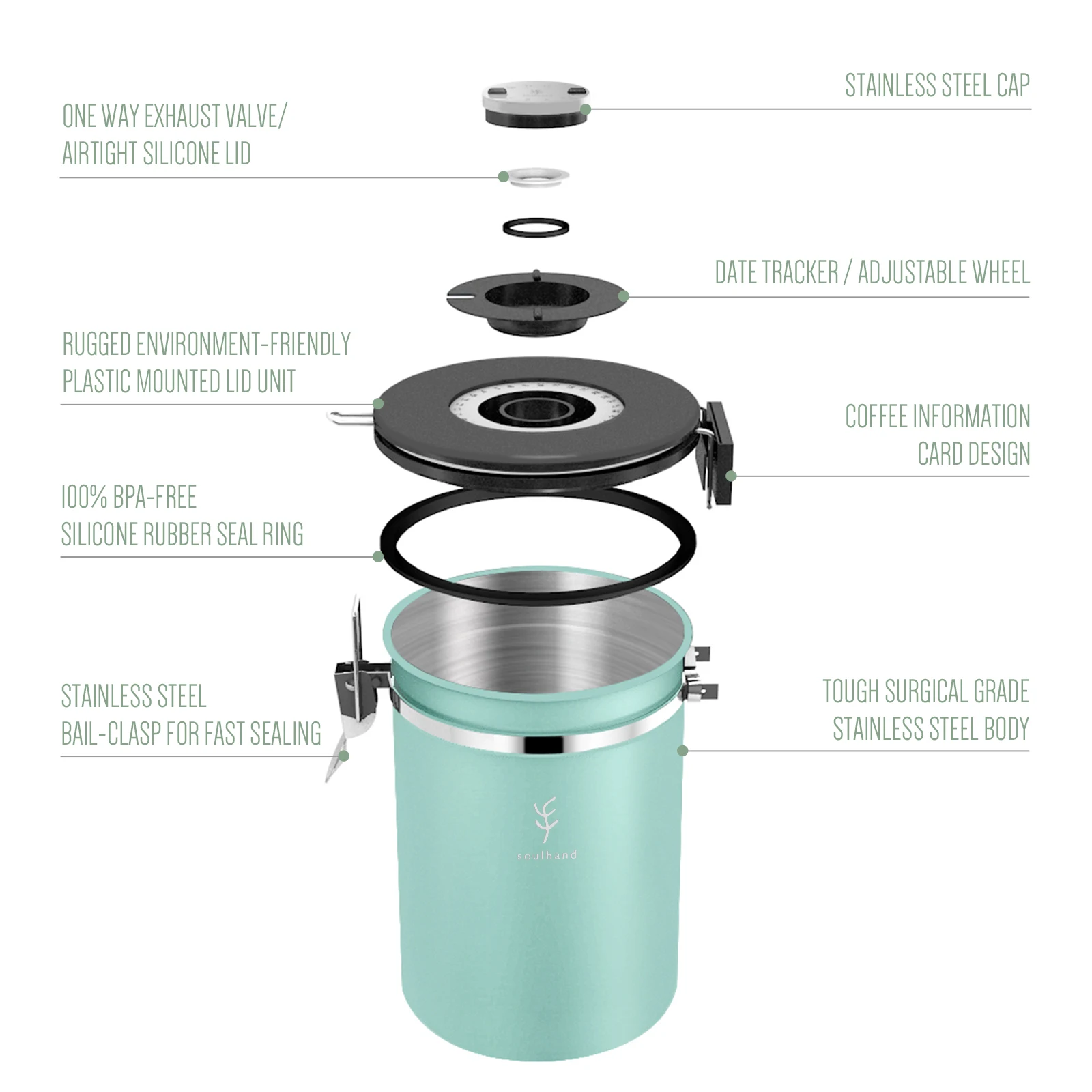 STAINLESS STEEL CAP

ONE WAY EXHAUST VALVE/ AIRTIGHT SILICONE LID

DATE TRACKER / ADJUSTABLE WHEEL

RUGGED ENVIRONMENT-FRIENDLY PLASTIC MOUNTED LID UNIT

COFFEE INFORMATION CARD DESIGN

100% BPA-FREE SILICONE RUBBER SEAL RING

STAINLESS STEEL BAIL-CLASP FOR FAST SEALING

TOUGH SURGICAL GRADE STAINLESS STEEL BODY

soulhand