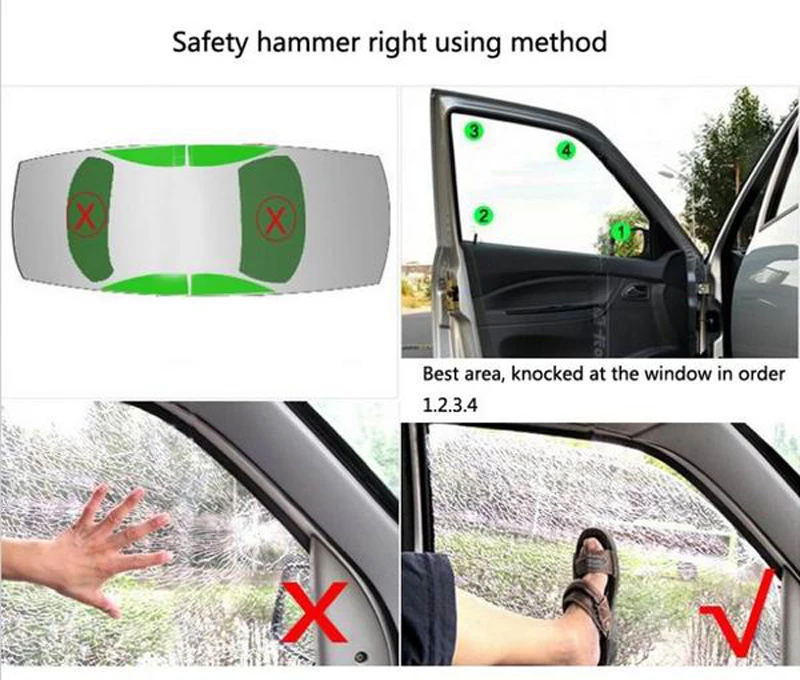 Safety hammer right using method

X X

3 4 2 1

Best area, knocked at the window in order 1.2.3.4

X

√