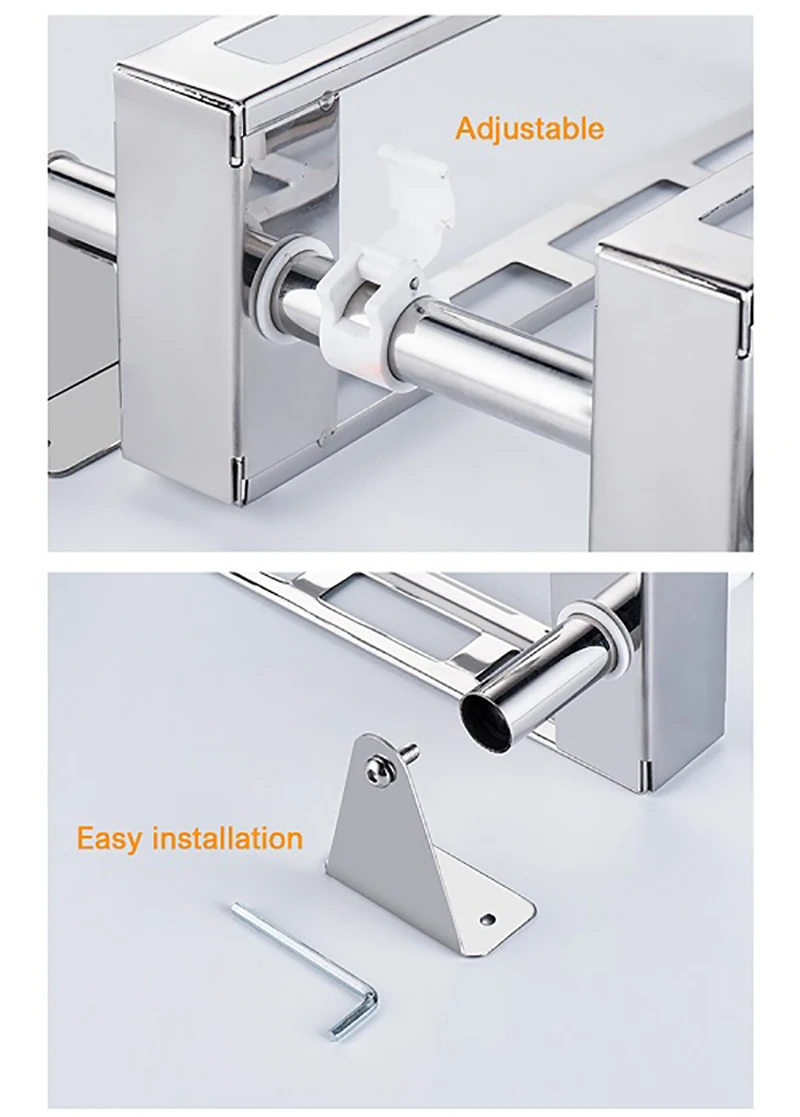 Adjustable

Easy installation