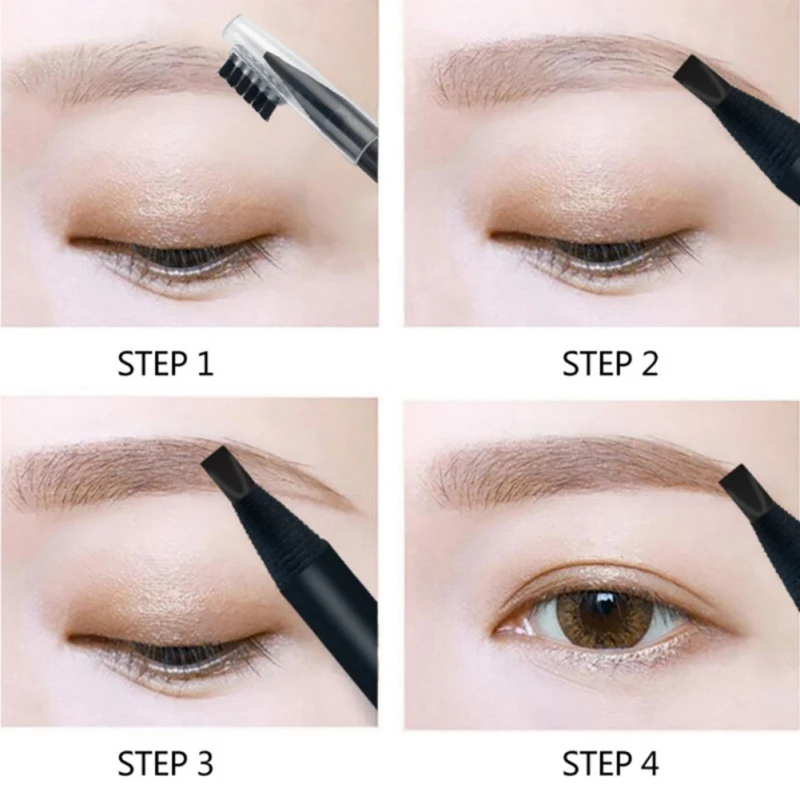 STEP 1

STEP 2

STEP 3

STEP 4