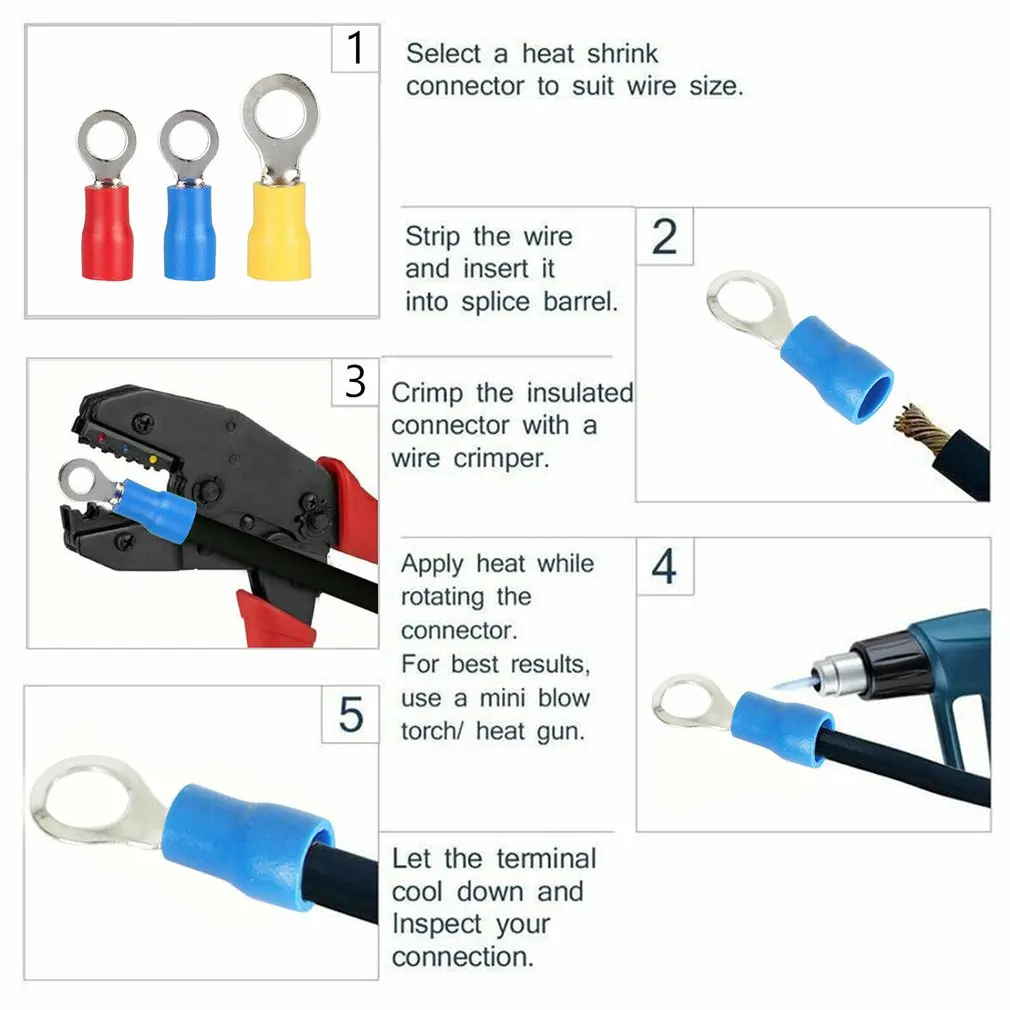 1

Select a heat shrink connector to suit wire size.

Strip the wire and insert it into splice barrel.

2

3

Crimp the insulated connector with a wire crimper.

Apply heat while rotating the connector.
For best results, use a mini blow torch/ heat gun.

4

5

Let the terminal cool down and Inspect your connection.