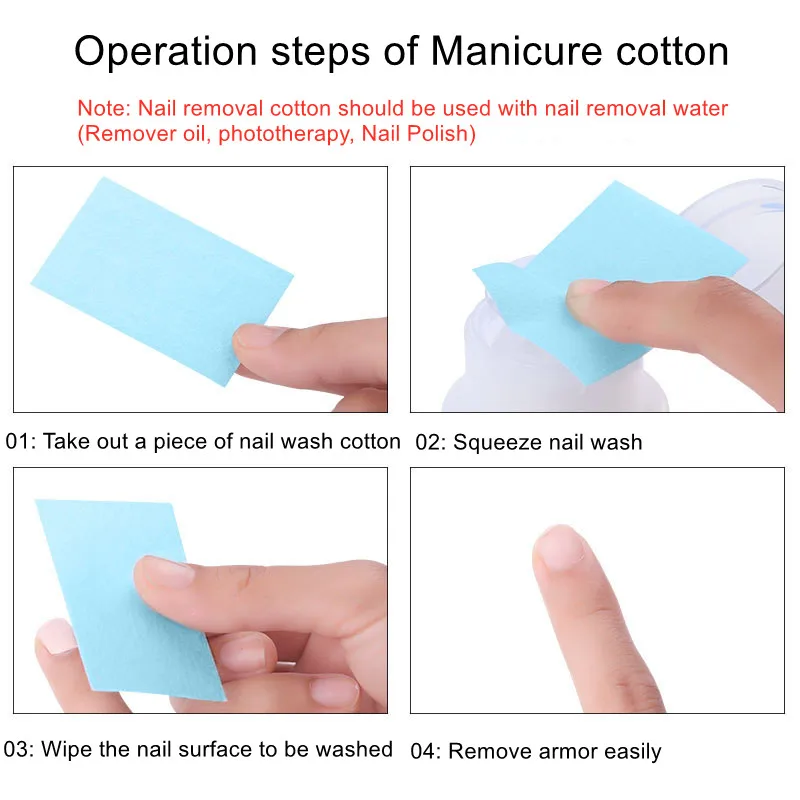 Operation steps of Manicure cotton

Note: Nail removal cotton should be used with nail removal water (Remover oil, phototherapy, Nail Polish)

01: Take out a piece of nail wash cotton

02: Squeeze nail wash

03: Wipe the nail surface to be washed

04: Remove armor easily