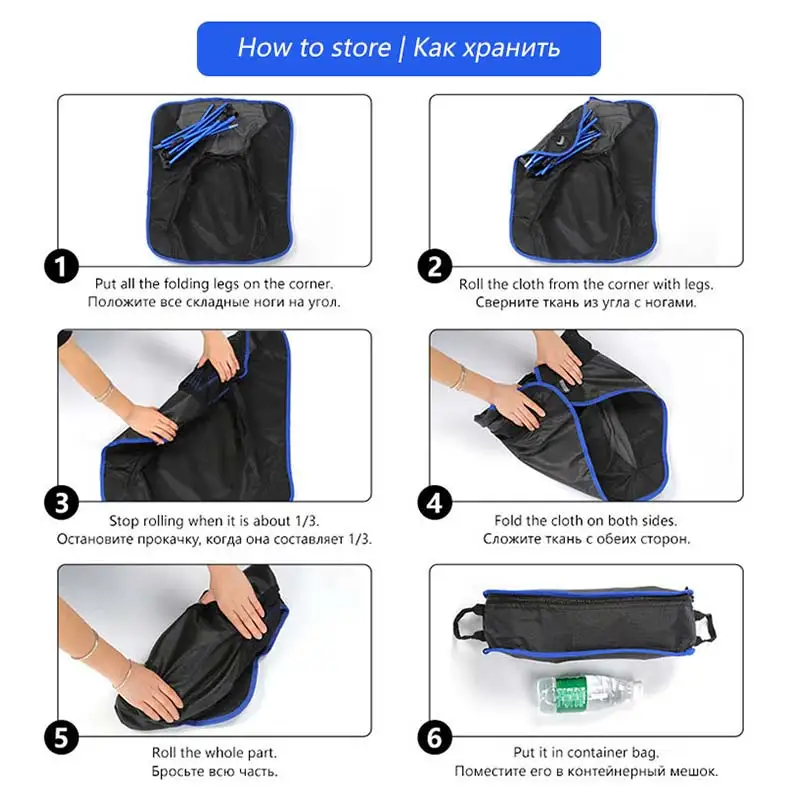 How to store | Как хранить

1
Put all the folding legs on the corner.
Положите все складные ноги на угол.

2
Roll the cloth from the corner with legs.
Сверните ткань из угла с ногами.

3
Stop rolling when it is about 1/3.
Остановите прокачку, когда она составляет 1/3.

4
Fold the cloth on both sides.
Сложите ткань с обеих сторон.

5
Roll the whole part.
Бросьте всю часть.

6
Put it in container bag.
Поместите его в контейнерный мешок.