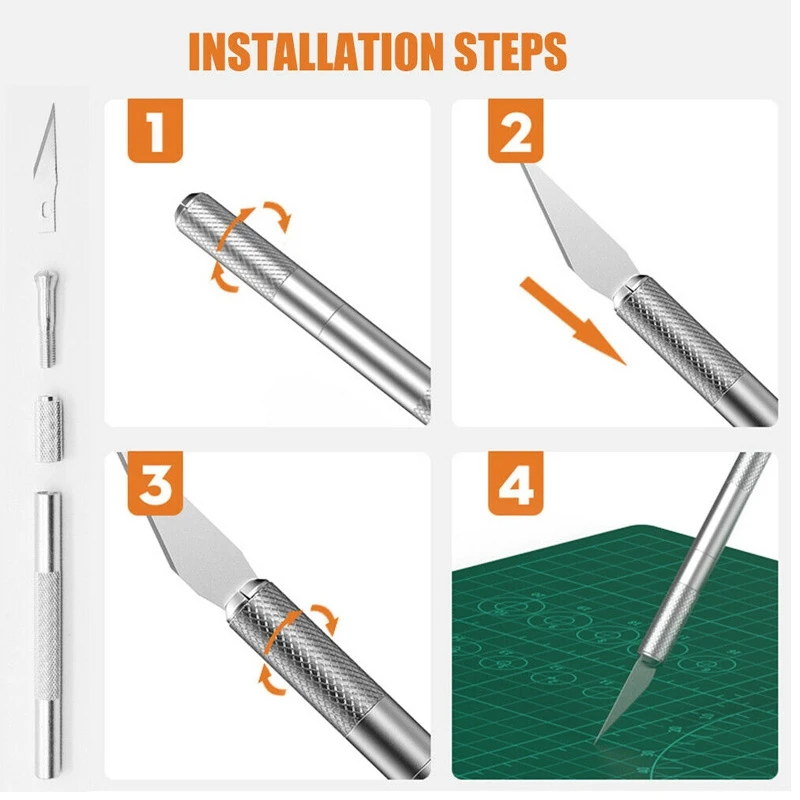 INSTALLATION STEPS

1

2

3

4