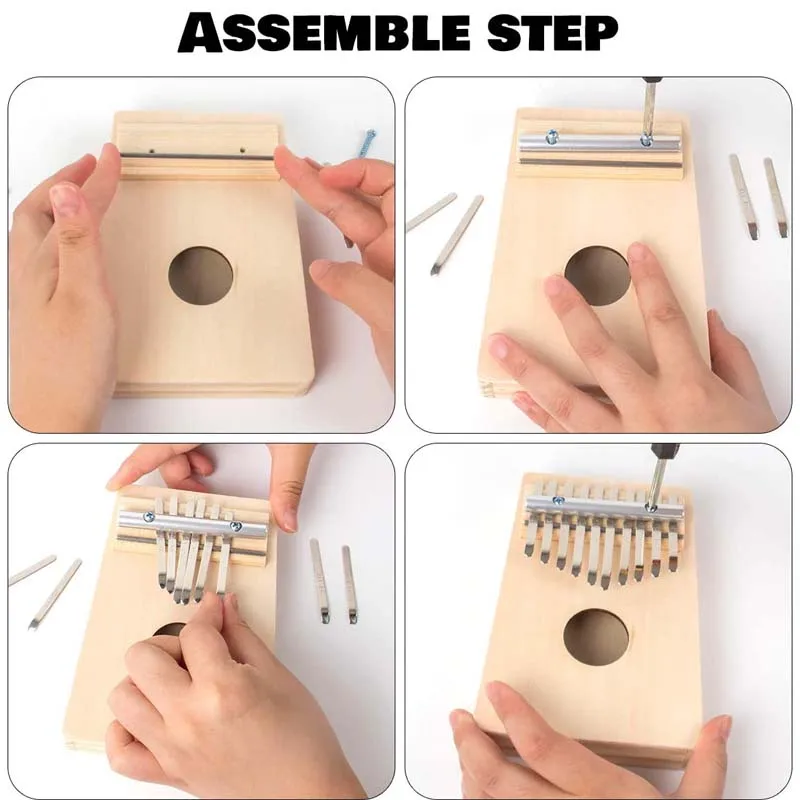 ASSEMBLE STEP