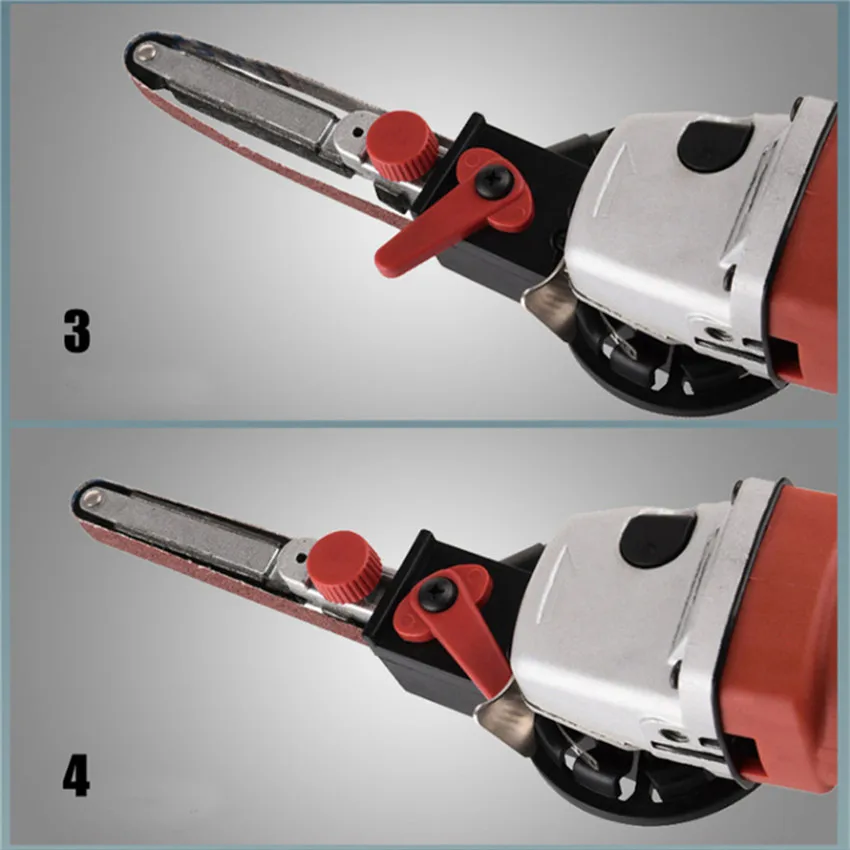 3

4