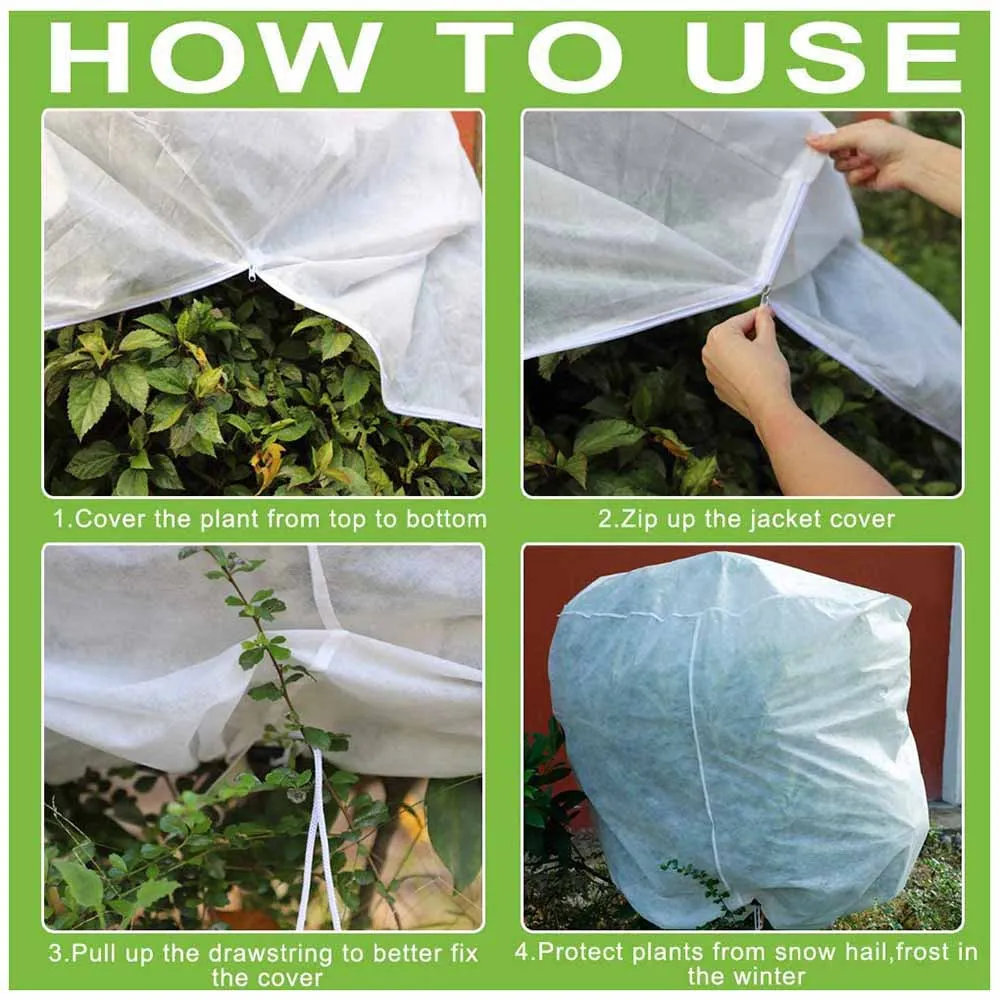 HOW TO USE

1.Cover the plant from top to bottom

2.Zip up the jacket cover

3.Pull up the drawstring to better fix the cover

4.Protect plants from snow hail,frost in the winter