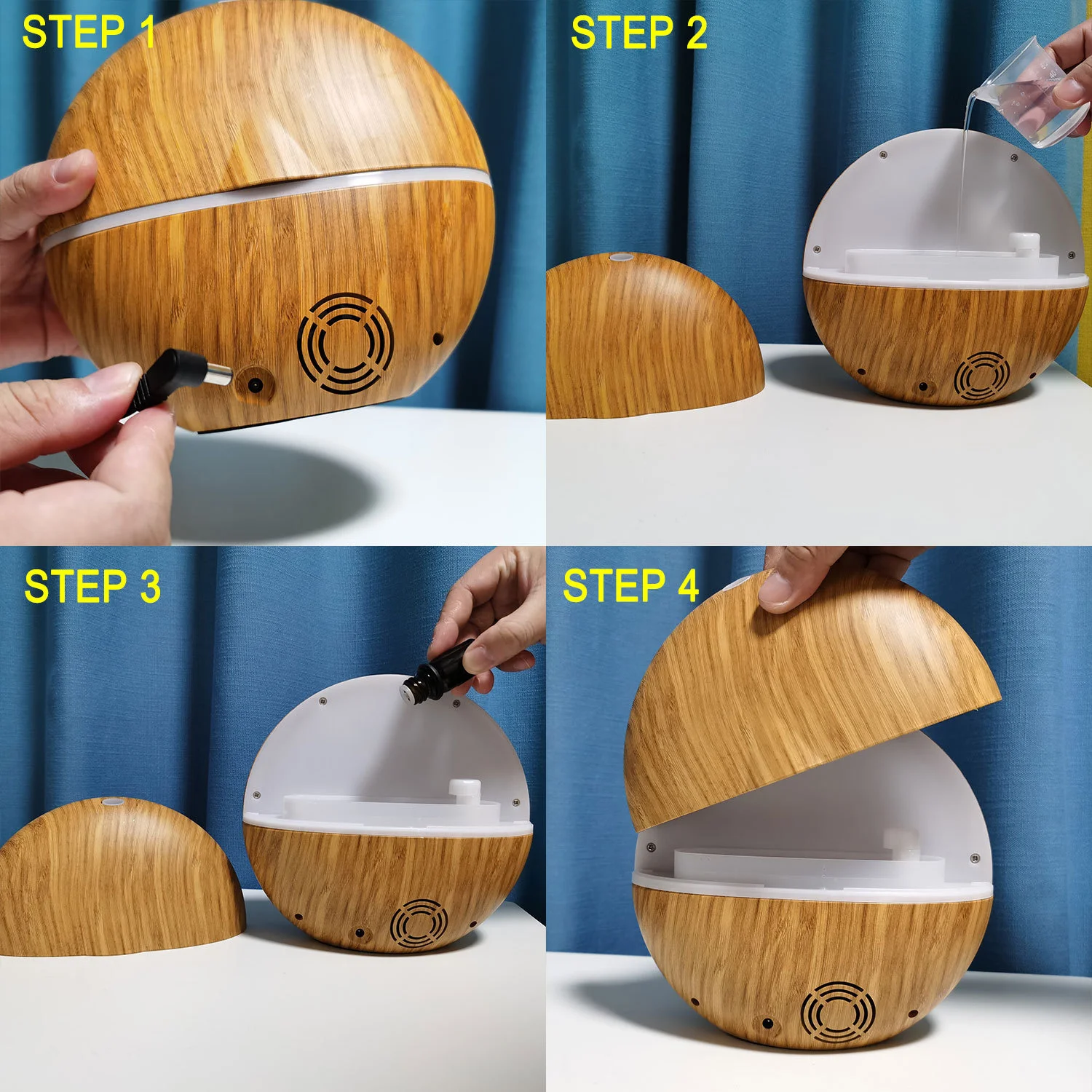 STEP 1

STEP 2

STEP 3

STEP 4