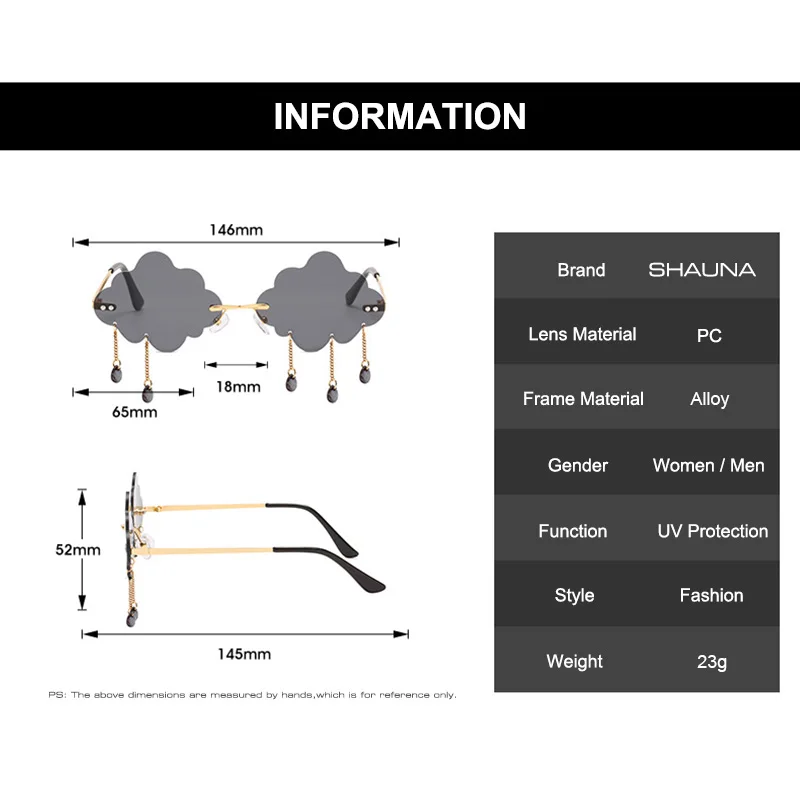 INFORMATION

146mm

18mm

65mm

52mm

145mm

PS: The above dimensions are measured by hands,which is for reference only.

| Brand | SHAUNA |
|---|---|
| Lens Material | PC |
| Frame Material | Alloy |
| Gender | Women / Men |
| Function | UV Protection |
| Style | Fashion |
| Weight | 23g |