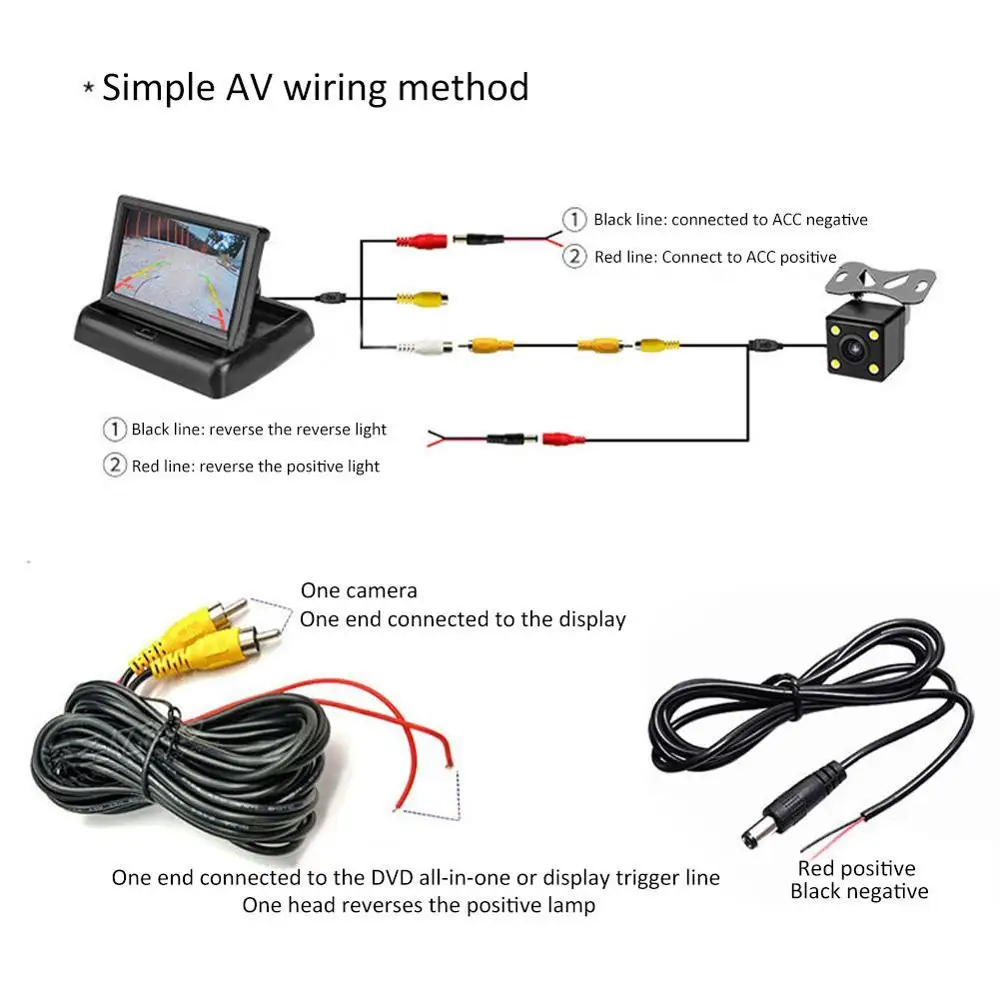 * Simple AV wiring method

① Black line: connected to ACC negative
② Red line: Connect to ACC positive

① Black line: reverse the reverse light
② Red line: reverse the positive light

One camera
One end connected to the display

One end connected to the DVD all-in-one or display trigger line
One head reverses the positive lamp

Red positive
Black negative