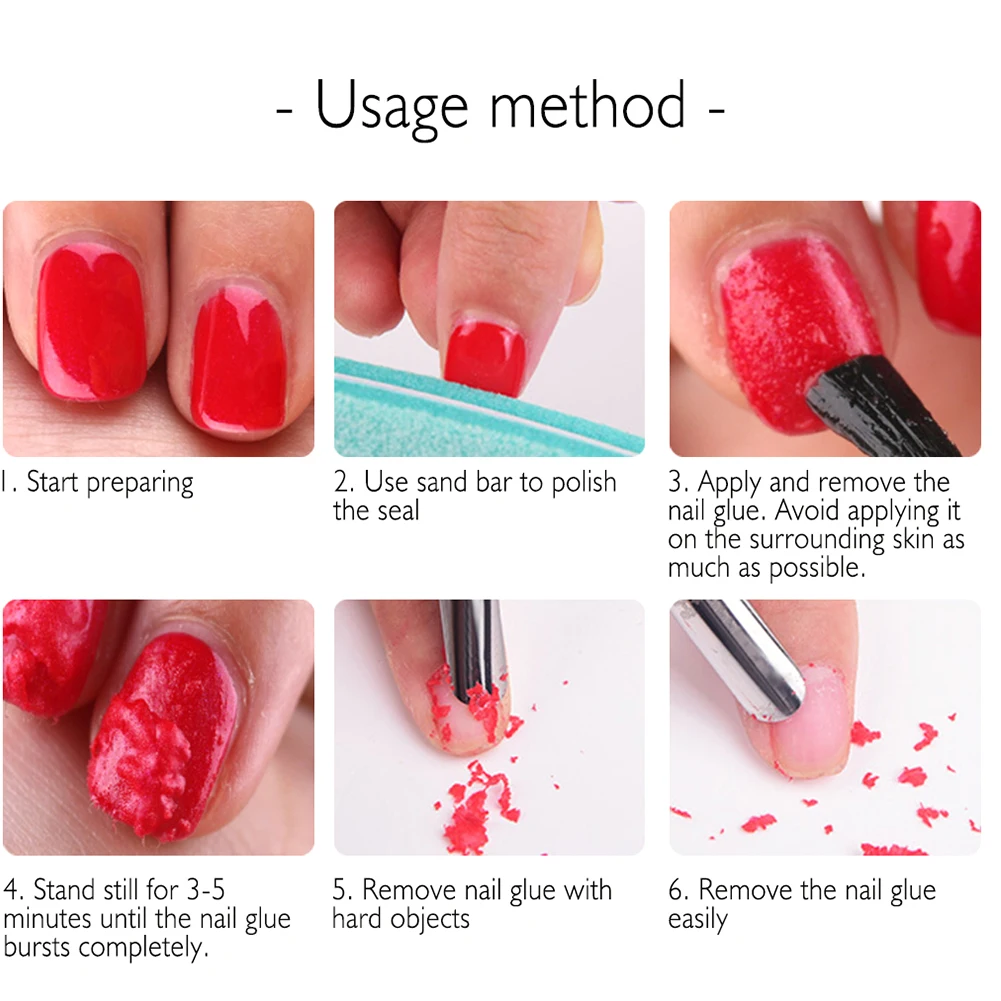 - Usage method -

1. Start preparing

2. Use sand bar to polish the seal

3. Apply and remove the nail glue. Avoid applying it on the surrounding skin as much as possible.

4. Stand still for 3-5 minutes until the nail glue bursts completely.

5. Remove nail glue with hard objects

6. Remove the nail glue easily