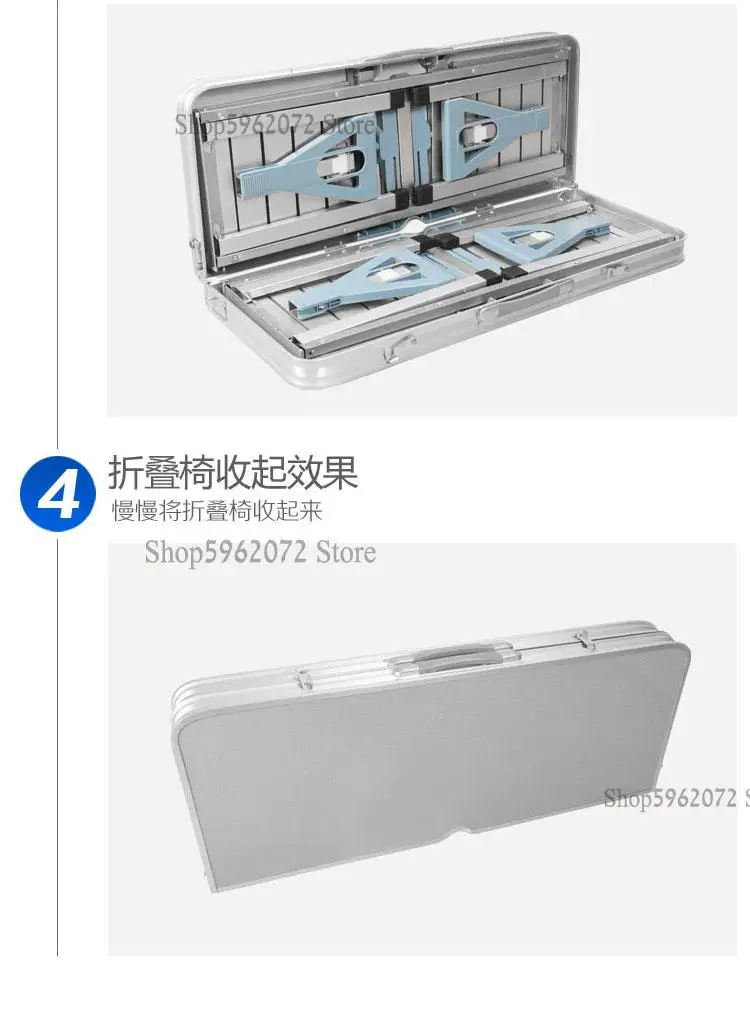 Shop5962072 Store

4 折叠椅收起效果
慢慢将折叠椅收起来

Shop5962072 Store

Shop5962072 S