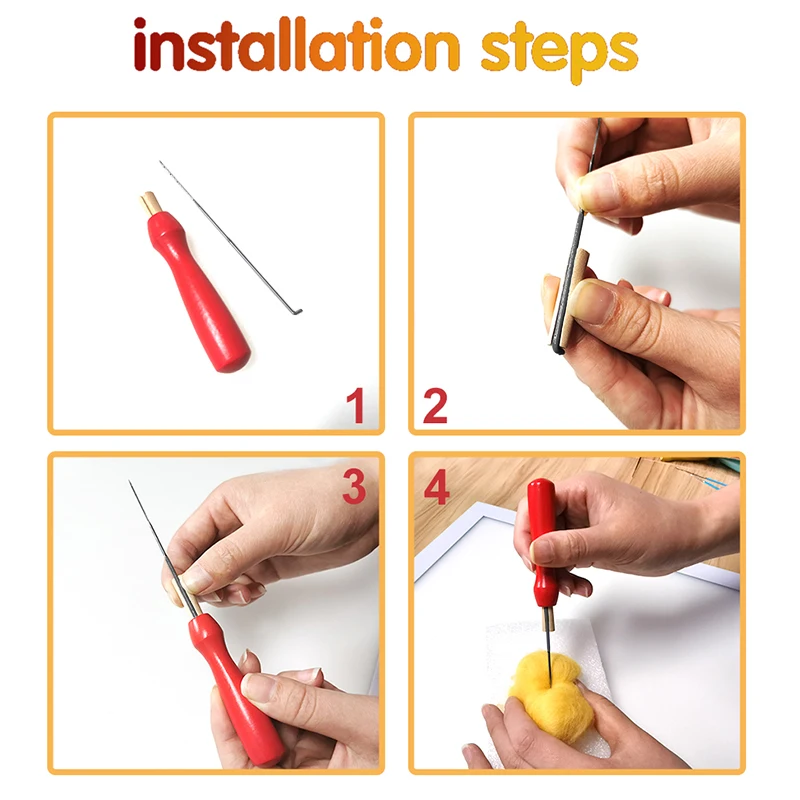 installation steps

1

2

3

4