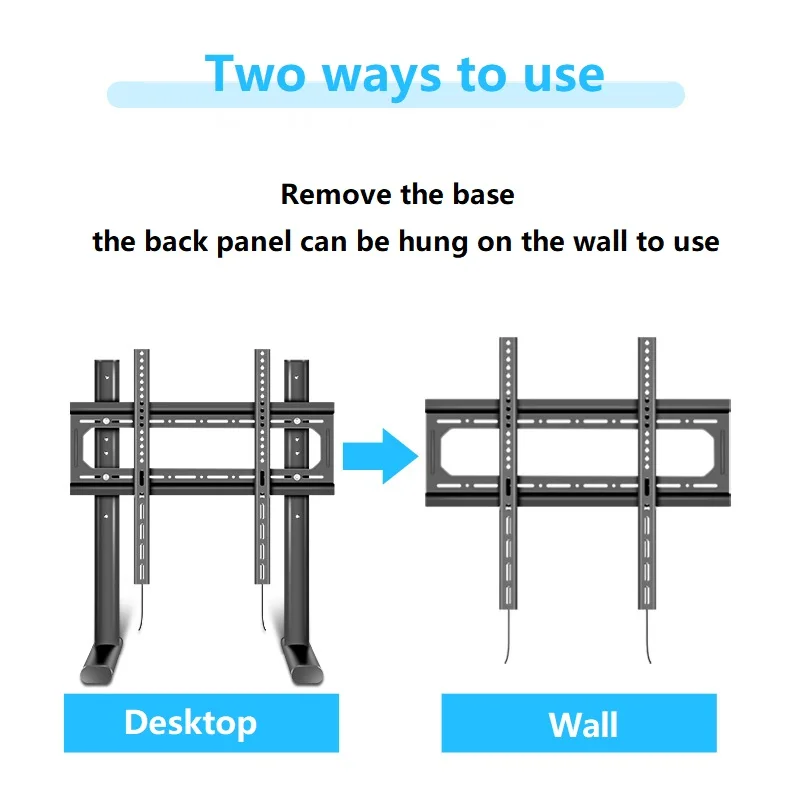 Two ways to use

Remove the base
the back panel can be hung on the wall to use

Desktop

Wall