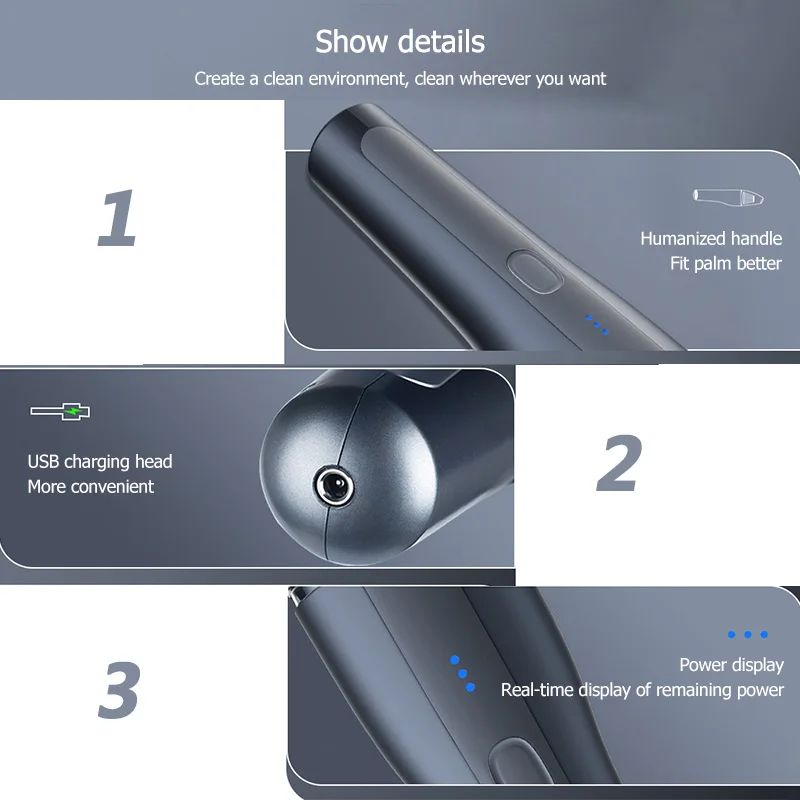 Show details

Create a clean environment, clean wherever you want

1

Humanized handle
Fit palm better

USB charging head
More convenient

2

3

Power display
Real-time display of remaining power