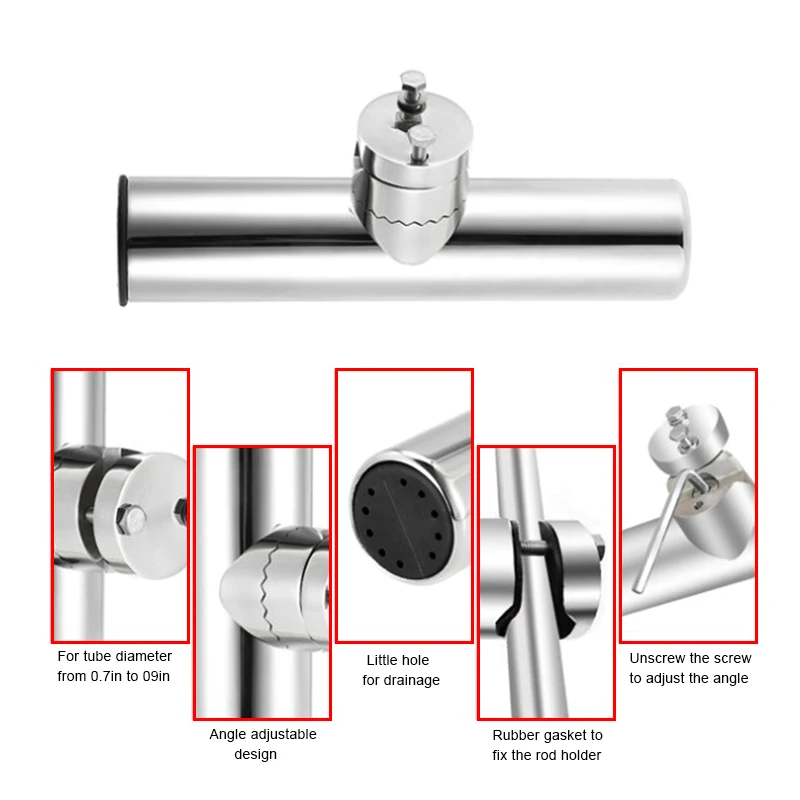 For tube diameter from 0.7in to 09in

Angle adjustable design

Little hole for drainage

Rubber gasket to fix the rod holder

Unscrew the screw to adjust the angle