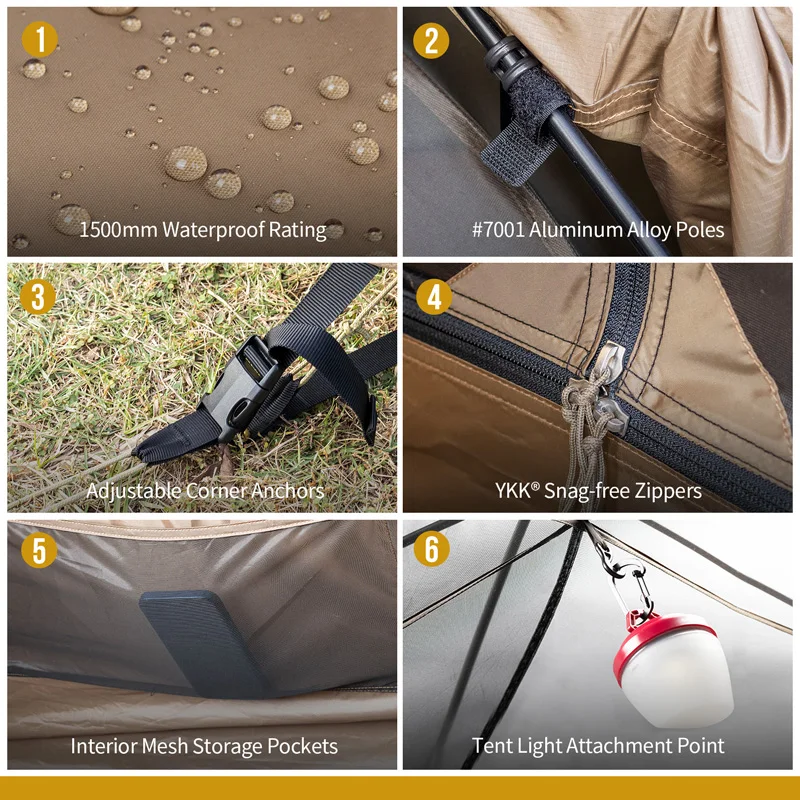 1
1500mm Waterproof Rating

2
#7001 Aluminum Alloy Poles

3
Adjustable Corner Anchors

4
YKK® Snag-free Zippers

5
Interior Mesh Storage Pockets

6
Tent Light Attachment Point