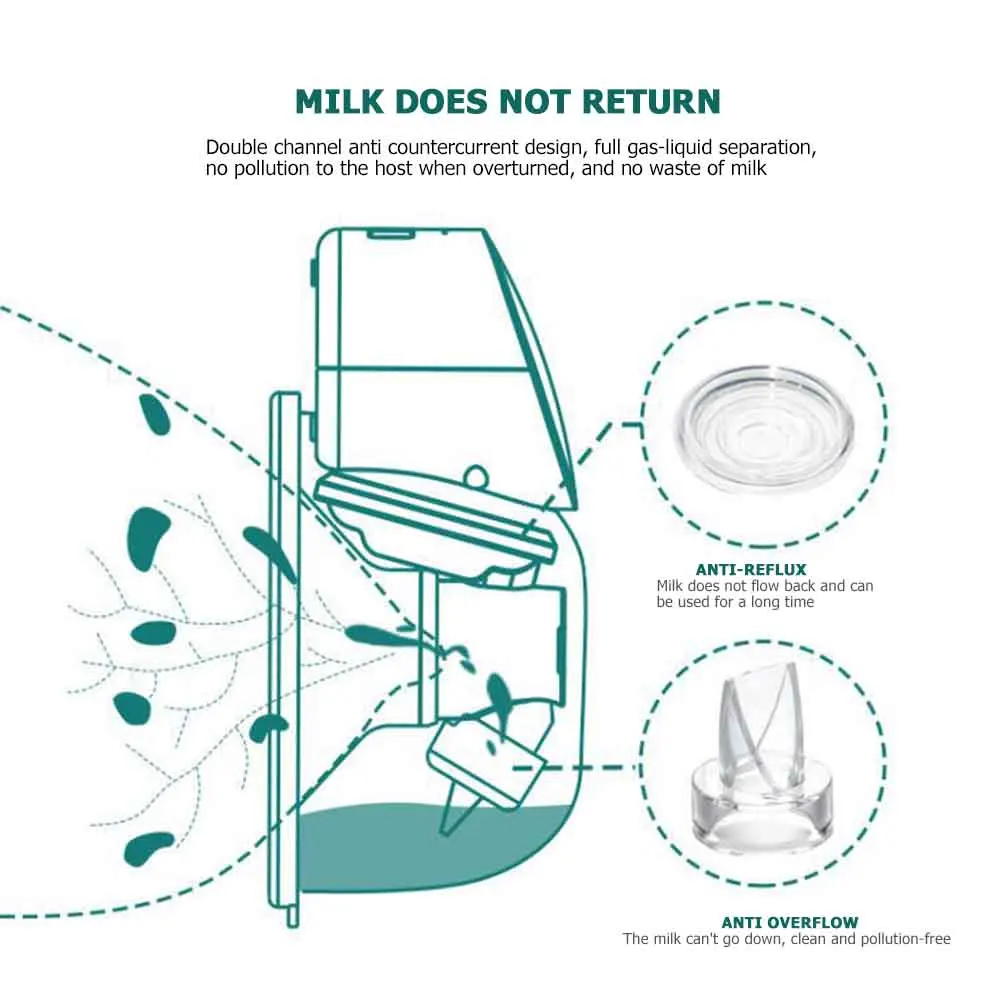 MILK DOES NOT RETURN

Double channel anti countercurrent design, full gas-liquid separation, no pollution to the host when overturned, and no waste of milk

ANTI-REFLUX
Milk does not flow back and can be used for a long time

ANTI OVERFLOW
The milk can't go down, clean and pollution-free